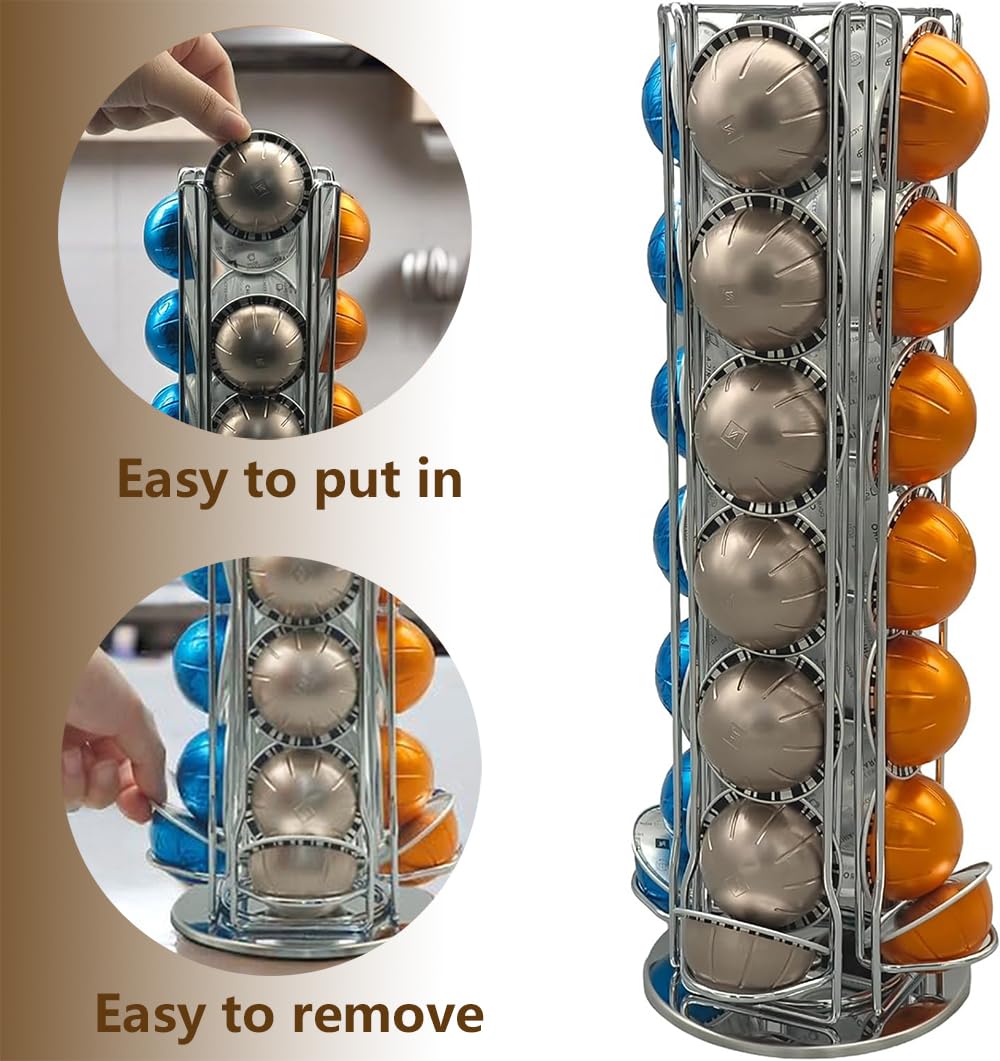 Easy to put in

Easy to remove