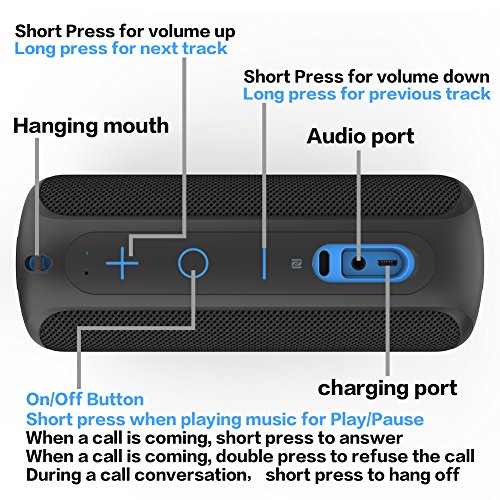 Short Press for volume up
Long press for next track

Short Press for volume down
Long press for previous track

Hanging mouth

Audio port

charging port

On/Off Button
Short press when playing music for Play/Pause
When a call is coming, short press to answer
When a call is coming, double press to refuse the call
During a call conversation, short press to hang off