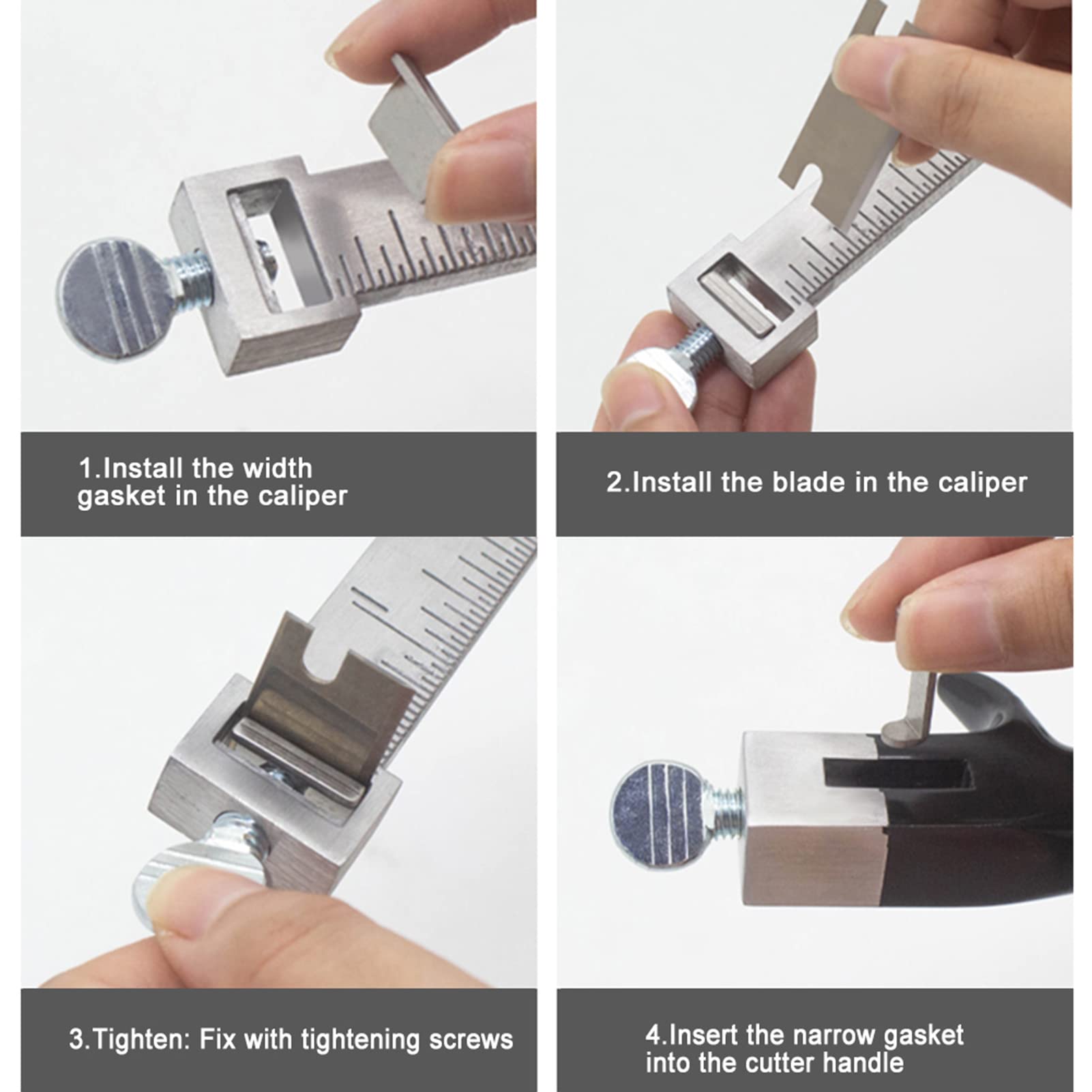 1.Install the width gasket in the caliper

2.Install the blade in the caliper

3.Tighten: Fix with tightening screws

4.Insert the narrow gasket into the cutter handle