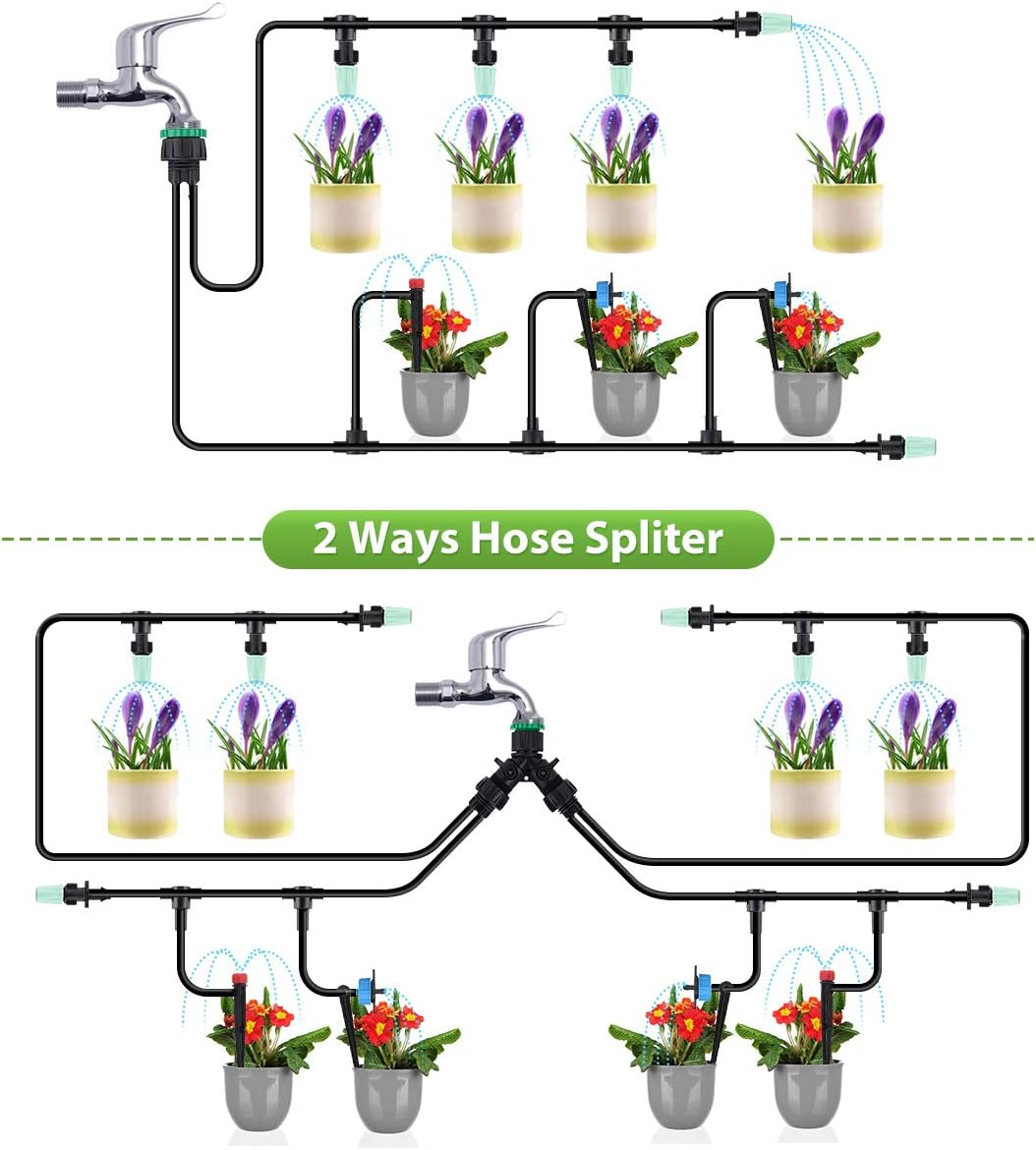 2 Ways Hose Spliter