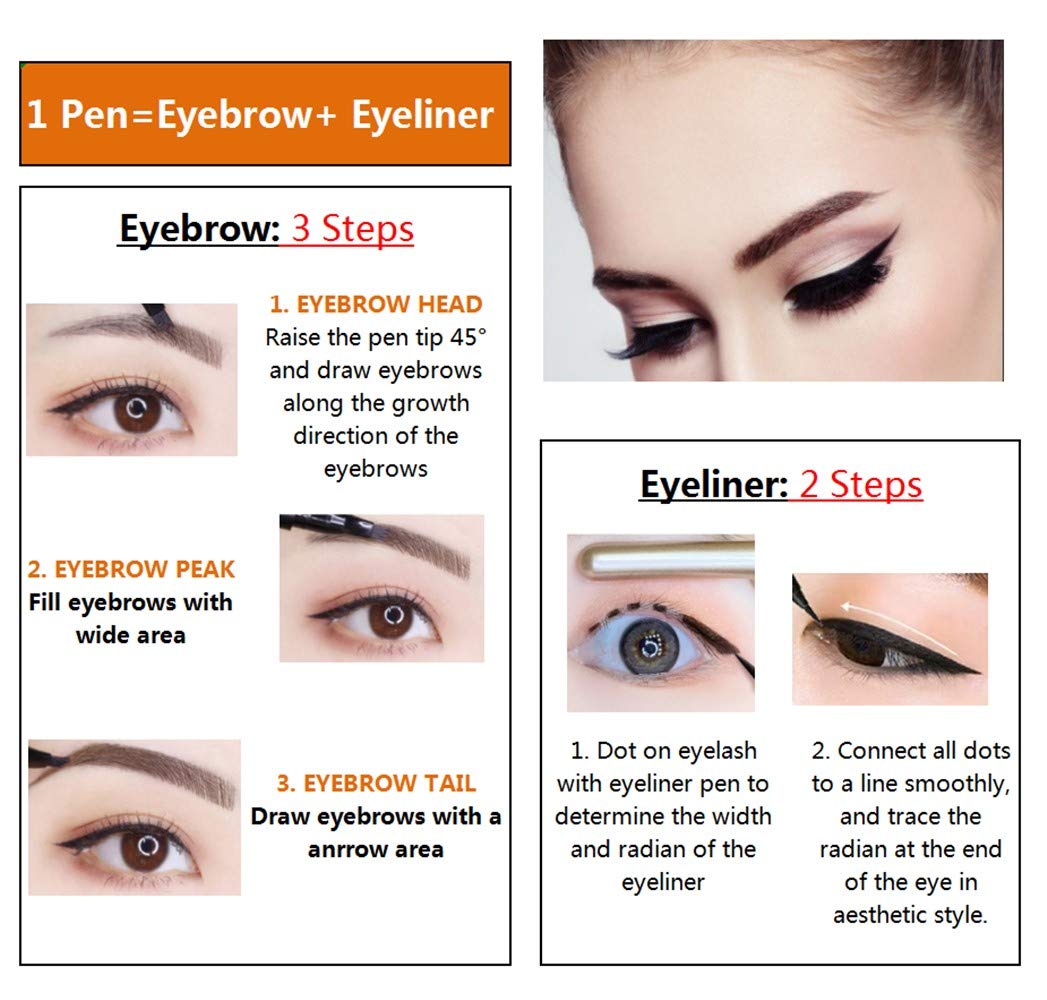 1 Pen=Eyebrow+ Eyeliner

Eyebrow: 3 Steps

1. EYEBROW HEAD
Raise the pen tip 45° and draw eyebrows along the growth direction of the eyebrows

2. EYEBROW PEAK
Fill eyebrows with wide area

3. EYEBROW TAIL
Draw eyebrows with a anrrow area

Eyeliner: 2 Steps

1. Dot on eyelash with eyeliner pen to determine the width and radian of the eyeliner

2. Connect all dots to a line smoothly, and trace the radian at the end of the eye in aesthetic style.