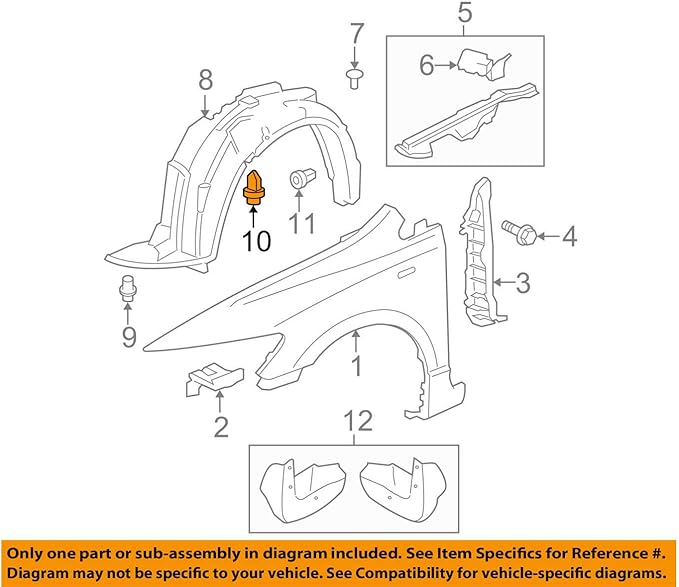 7
5
6
8
10
11
4
3
9
1
2
12

Only one part or sub-assembly in diagram included. See Item Specifics for Reference #.
Diagram may not be specific to your vehicle. See Compatibility for vehicle-specific diagrams.