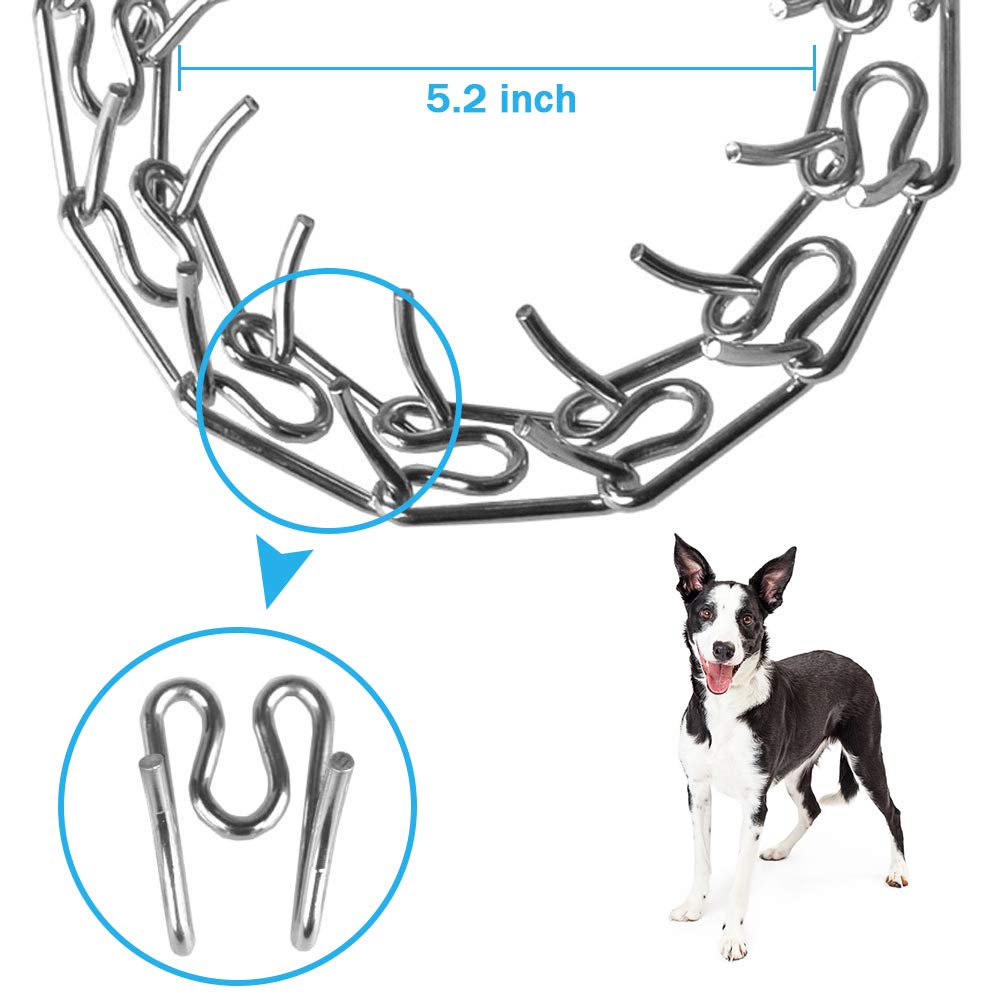 5.2 inch