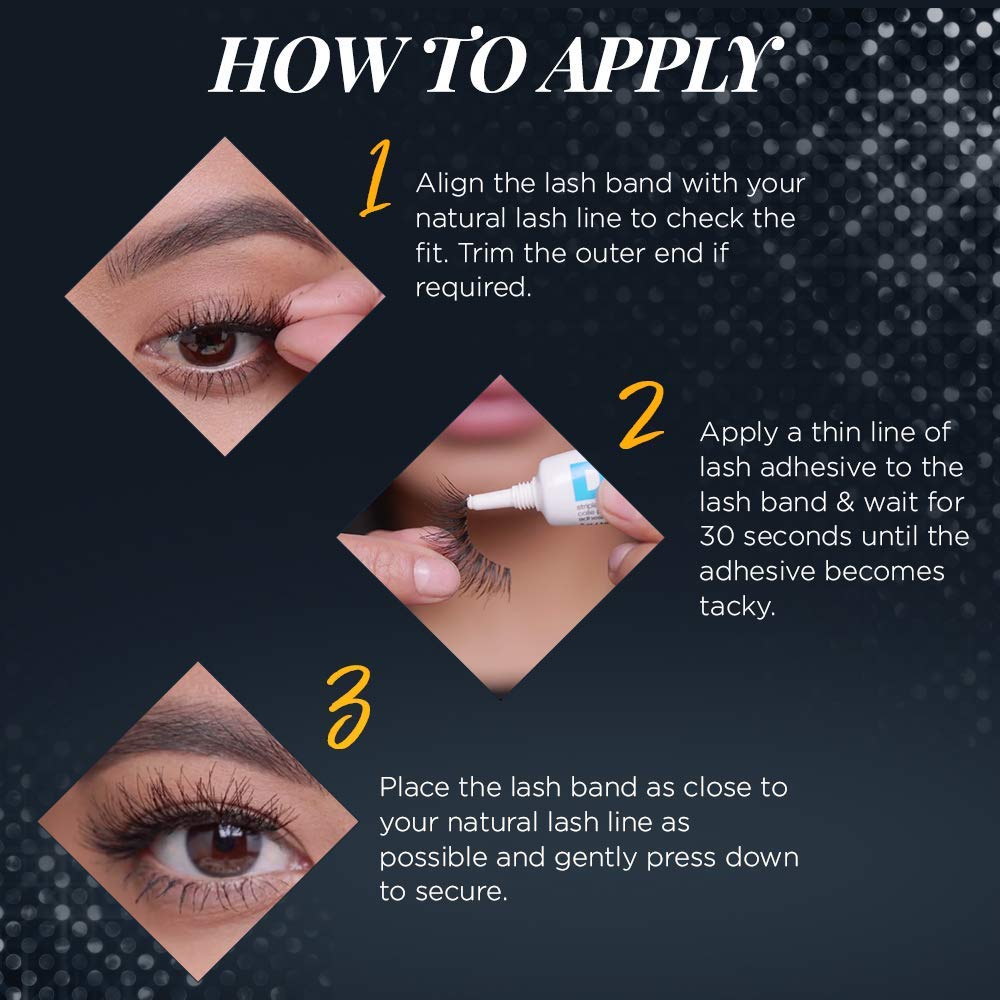 HOW TO APPLY

1 Align the lash band with your natural lash line to check the fit. Trim the outer end if required.

2 Apply a thin line of lash adhesive to the lash band & wait for 30 seconds until the adhesive becomes tacky.

3 Place the lash band as close to your natural lash line as possible and gently press down to secure.