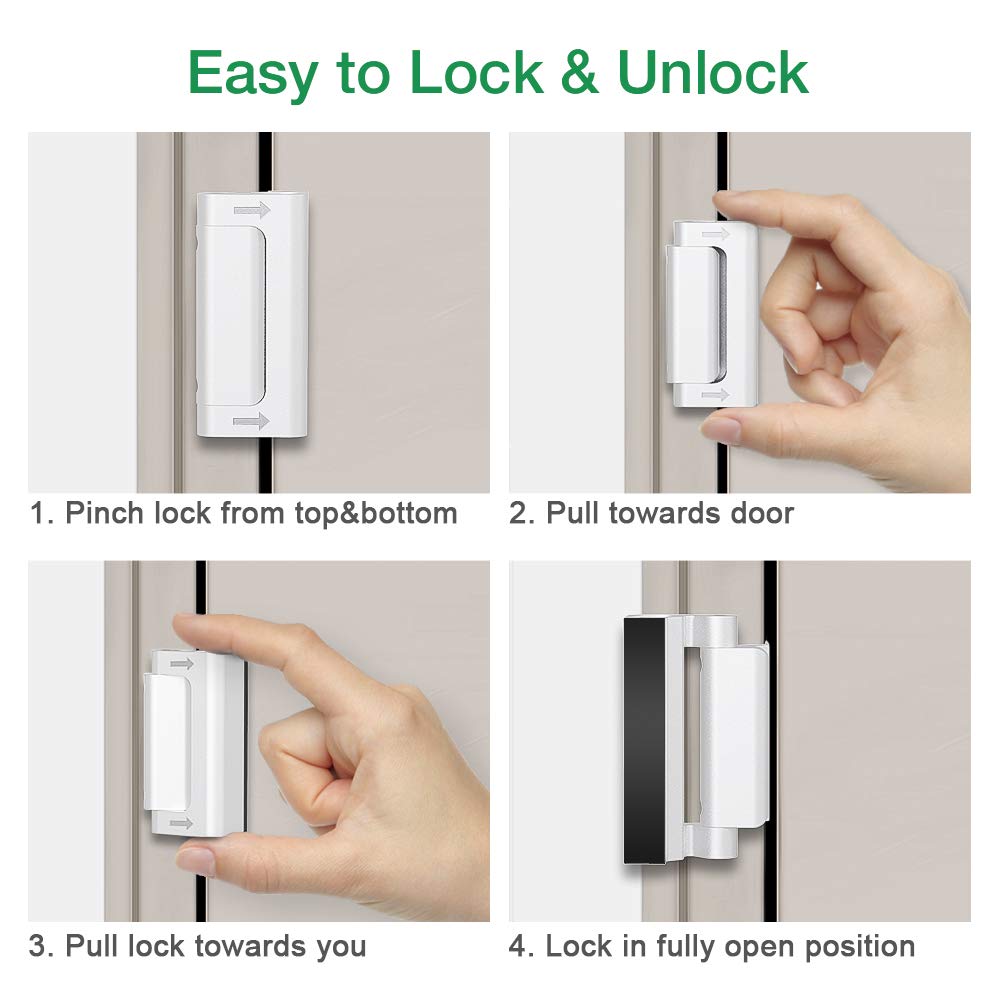 Easy to Lock & Unlock

1. Pinch lock from top&bottom

2. Pull towards door

3. Pull lock towards you

4. Lock in fully open position