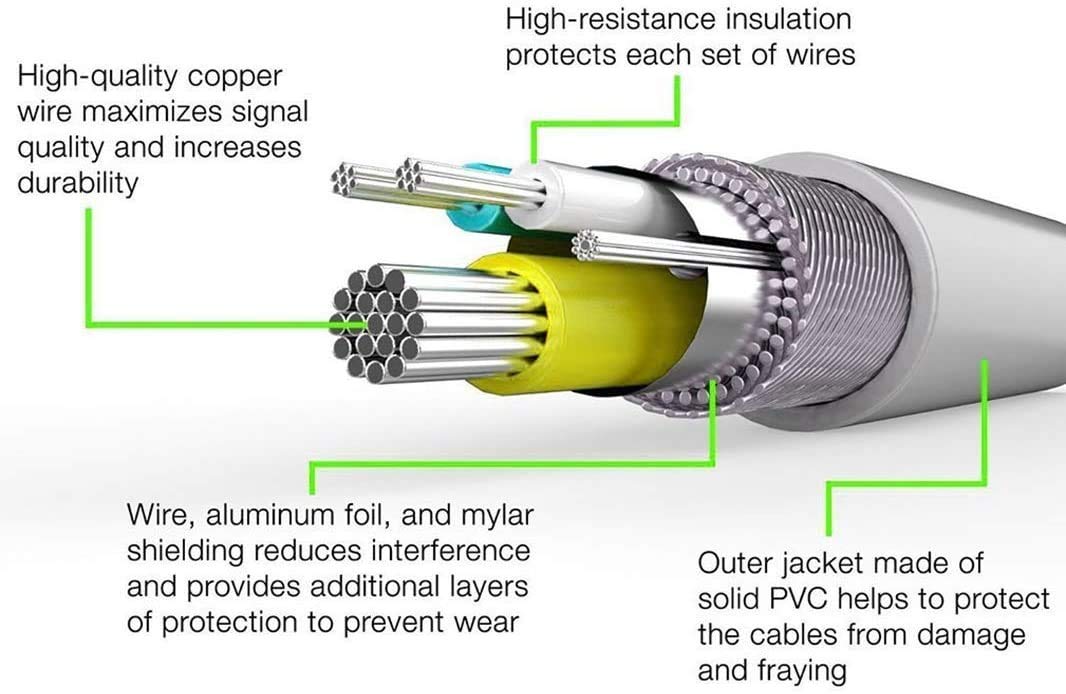 High-resistance insulation protects each set of wires

High-quality copper wire maximizes signal quality and increases durability

Wire, aluminum foil, and mylar shielding reduces interference and provides additional layers of protection to prevent wear

Outer jacket made of solid PVC helps to protect the cables from damage and fraying