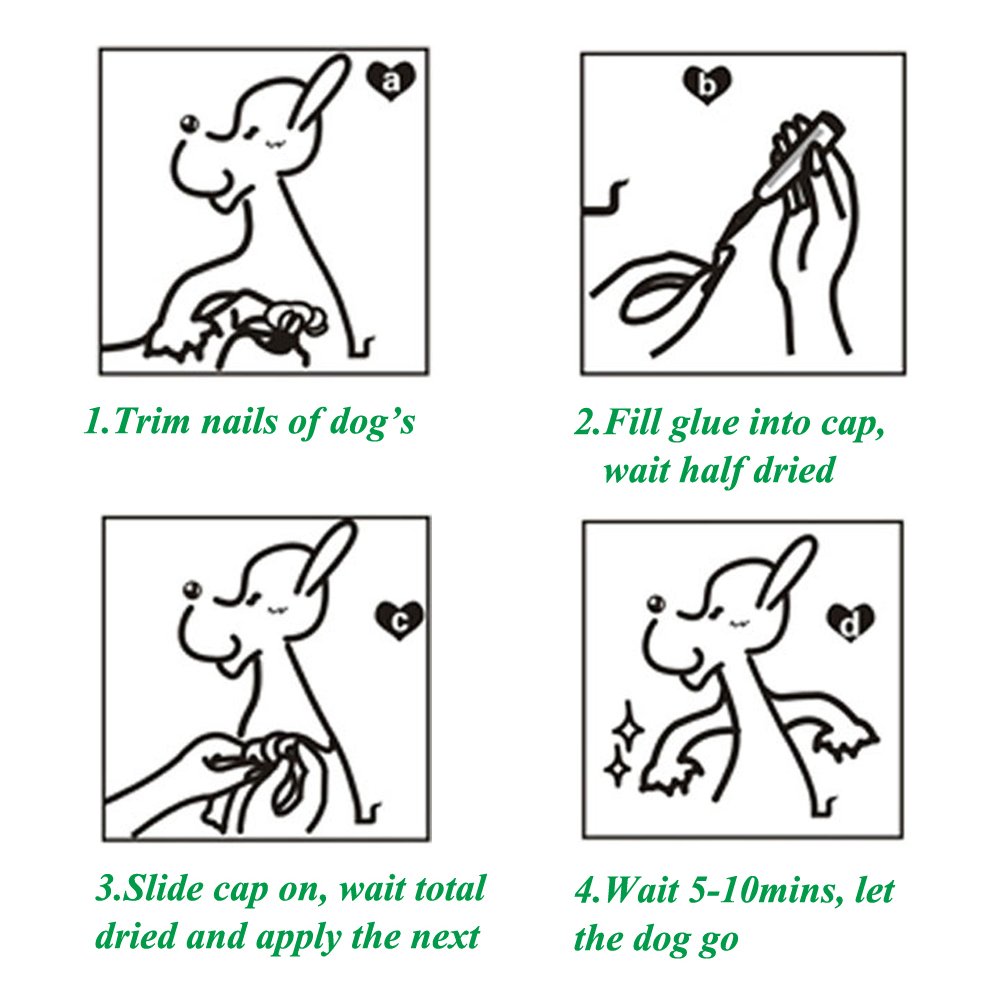 a

1.Trim nails of dog's

b

2.Fill glue into cap, wait half dried

c

3.Slide cap on, wait total dried and apply the next

d

4.Wait 5-10mins, let the dog go