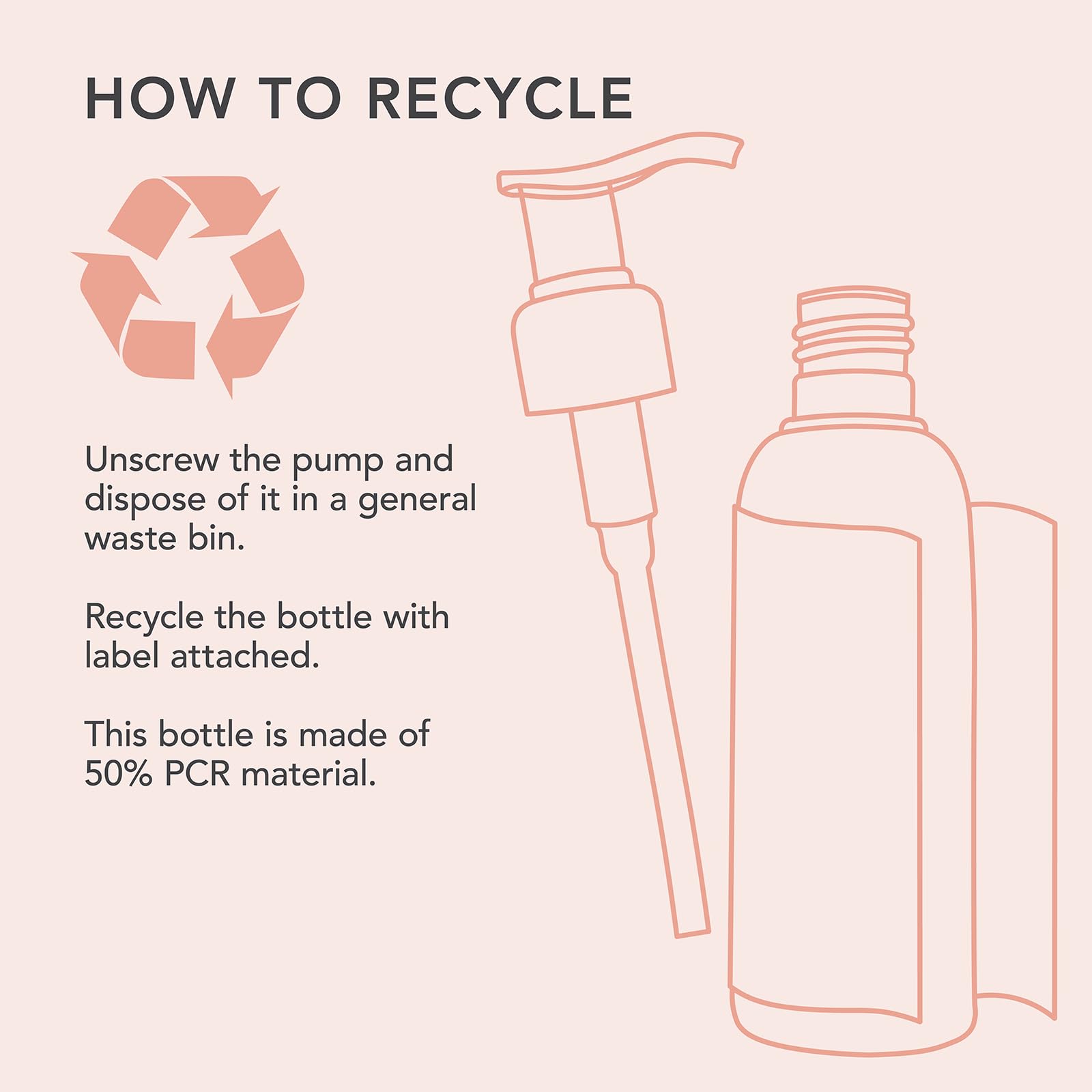 HOW TO RECYCLE

Unscrew the pump and dispose of it in a general waste bin.

Recycle the bottle with label attached.

This bottle is made of 50% PCR material.