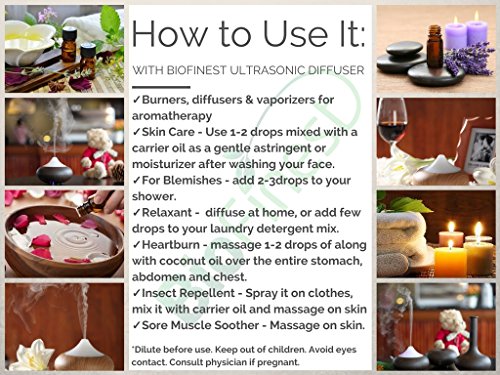 How to Use It:

WITH BIOFINEST ULTRASONIC DIFFUSER

✓Burners, diffusers & vaporizers for aromatherapy
✓Skin Care - Use 1-2 drops mixed with a carrier oil as a gentle astringent or moisturizer after washing your face.
✓For Blemishes - add 2-3drops to your shower.
✓Relaxant - diffuse at home, or add few drops to your laundry detergent mix.
✓Heartburn - massage 1-2 drops of along with coconut oil over the entire stomach, abdomen and chest.
✓Insect Repellent - Spray it on clothes, mix it with carrier oil and massage on skin
✓Sore Muscle Soother - Massage on skin.

*Dilute before use. Keep out of children. Avoid eyes contact. Consult physician if pregnant.

Biofinest