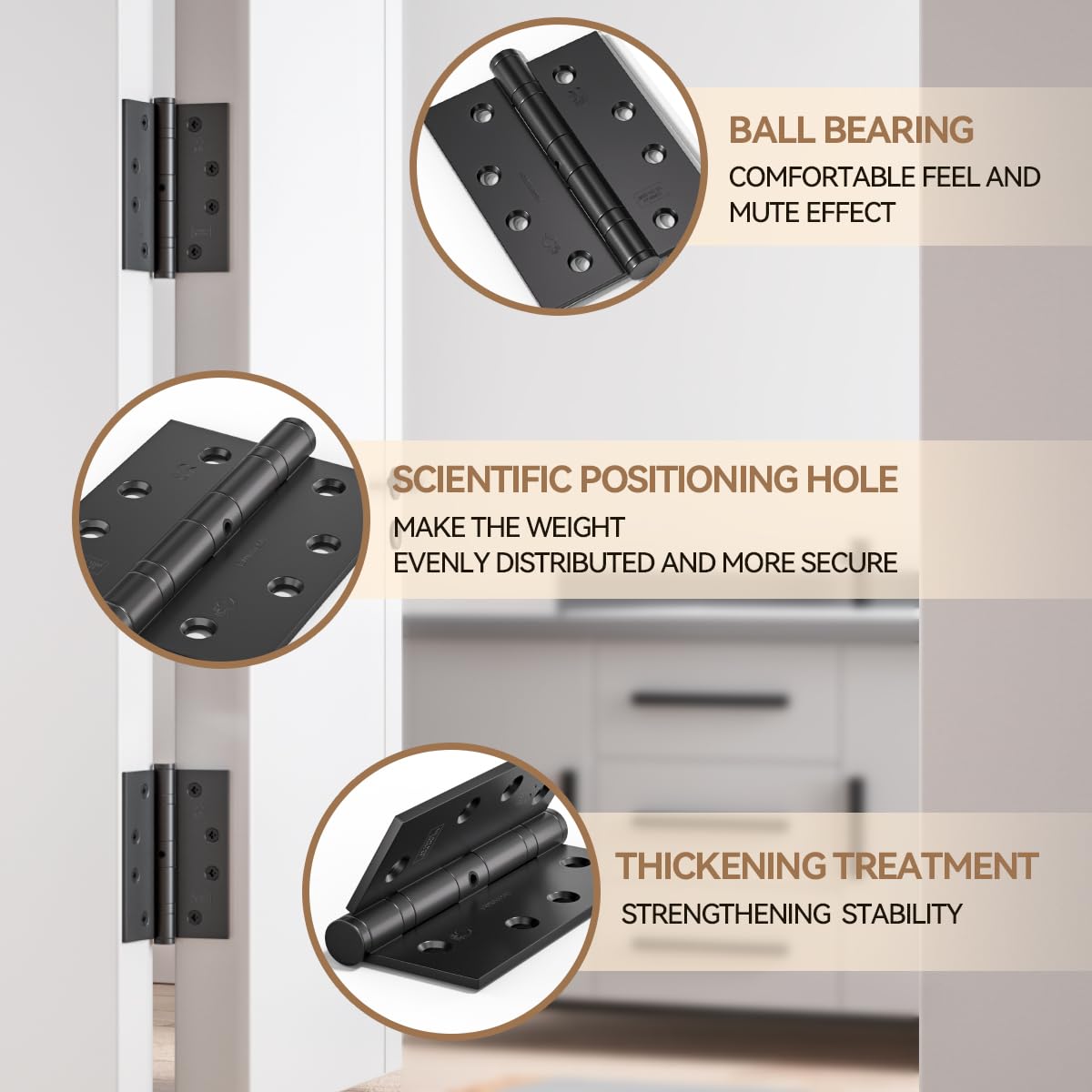 BALL BEARING
COMFORTABLE FEEL AND MUTE EFFECT

SCIENTIFIC POSITIONING HOLE
MAKE THE WEIGHT
EVENLY DISTRIBUTED AND MORE SECURE

THICKENING TREATMENT
STRENGTHENING STABILITY