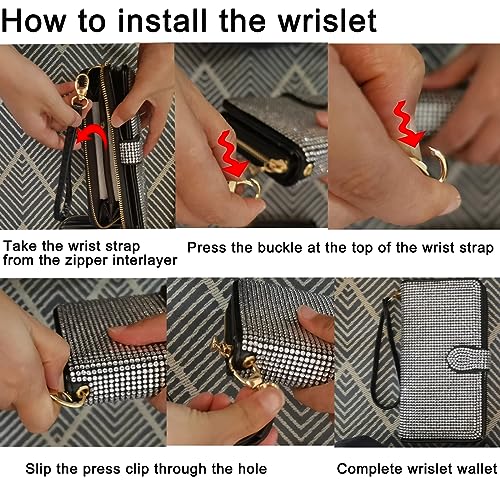 How to install the wrislet

Take the wrist strap from the zipper interlayer

Press the buckle at the top of the wrist strap

Slip the press clip through the hole

Complete wrislet wallet