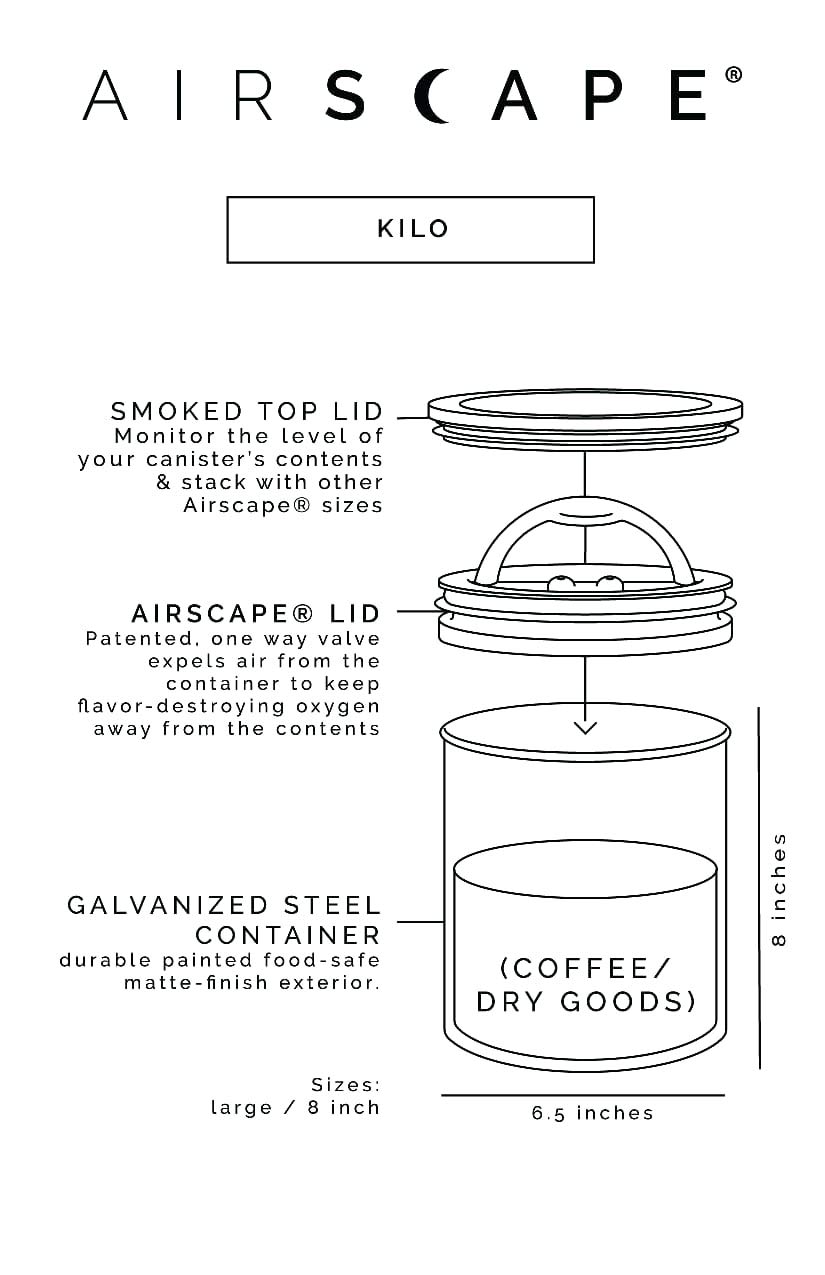 AIRSCAPE®

KILO

SMOKED TOP LID
Monitor the level of your canister's contents & stack with other Airscape® sizes

AIRSCAPE® LID
Patented, one way valve expels air from the container to keep flavor-destroying oxygen away from the contents

GALVANIZED STEEL CONTAINER
durable painted food-safe matte-finish exterior.

(COFFEE/ DRY GOODS)

8 inches

Sizes:
large / 8 inch

6.5 inches