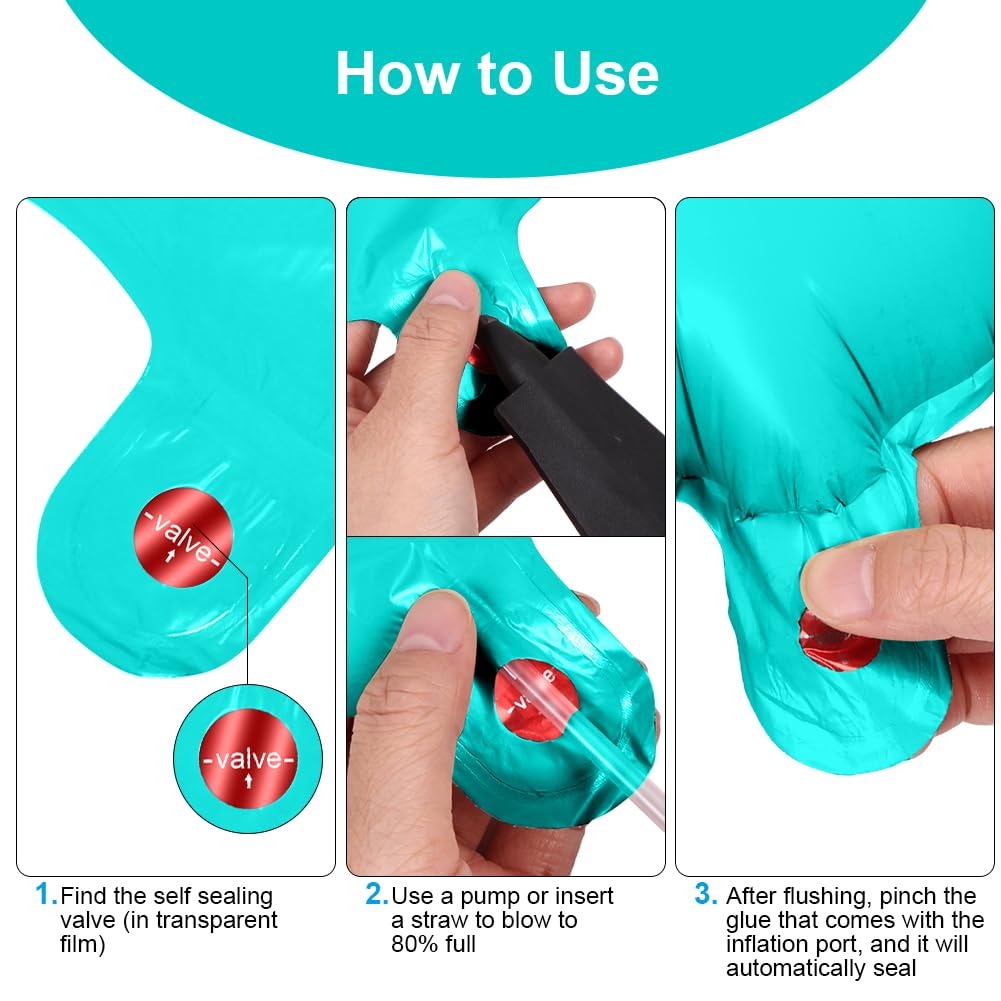 How to Use

-valve-

-valve-

1. Find the self sealing valve (in transparent film)

2. Use a pump or insert a straw to blow to 80% full

3. After flushing, pinch the glue that comes with the inflation port, and it will automatically seal