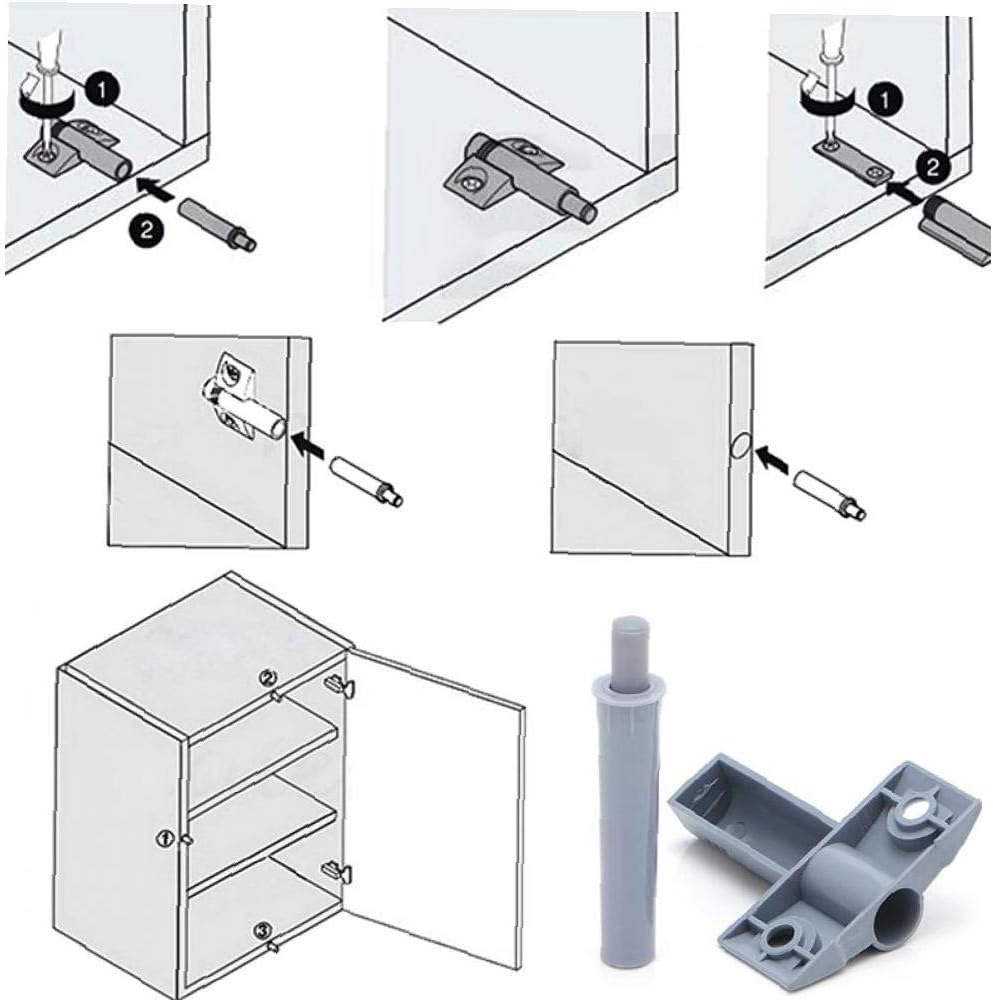 1
2
1
2
②
①
③