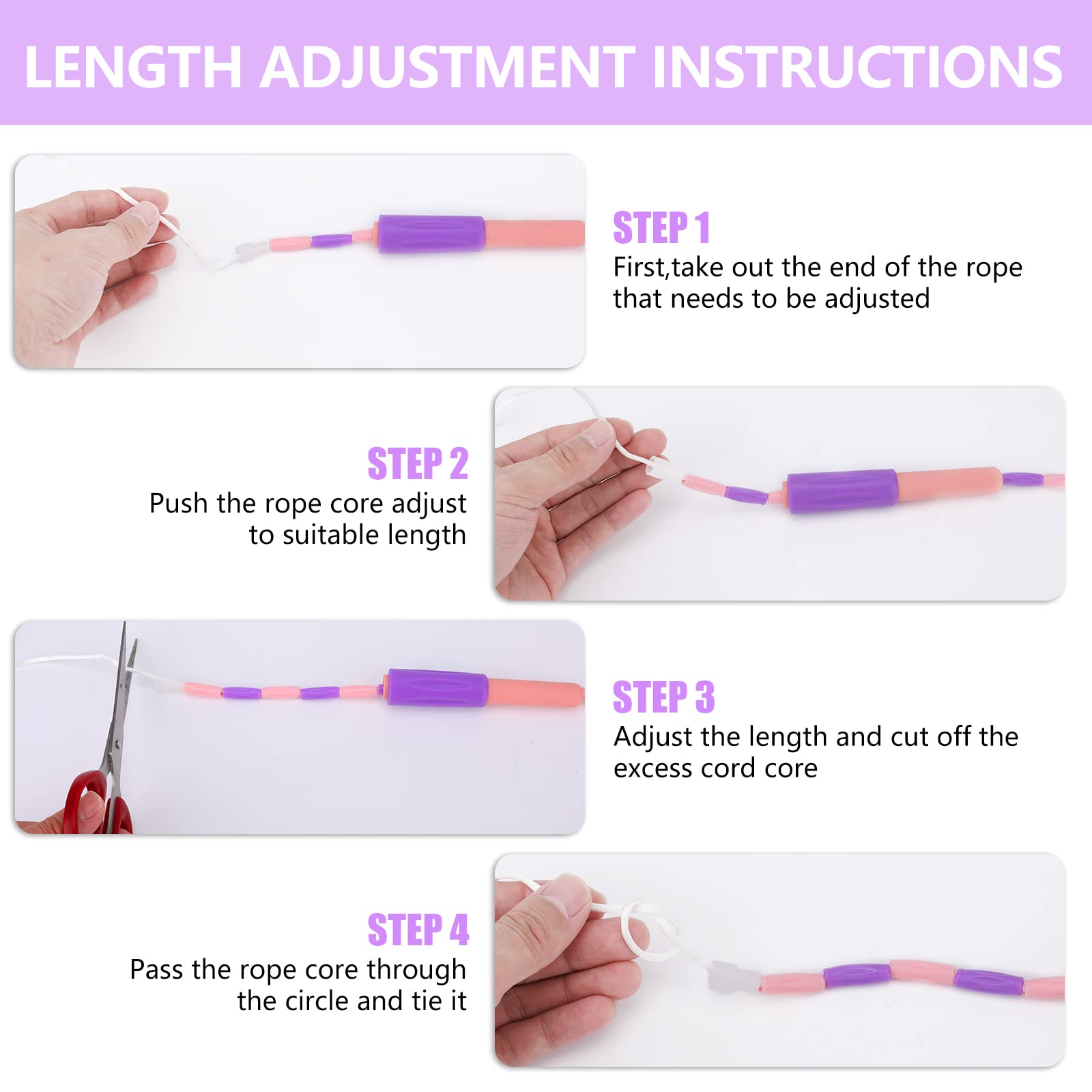 LENGTH ADJUSTMENT INSTRUCTIONS

STEP 1
First,take out the end of the rope that needs to be adjusted

STEP 2
Push the rope core adjust to suitable length

STEP 3
Adjust the length and cut off the excess cord core

STEP 4
Pass the rope core through the circle and tie it