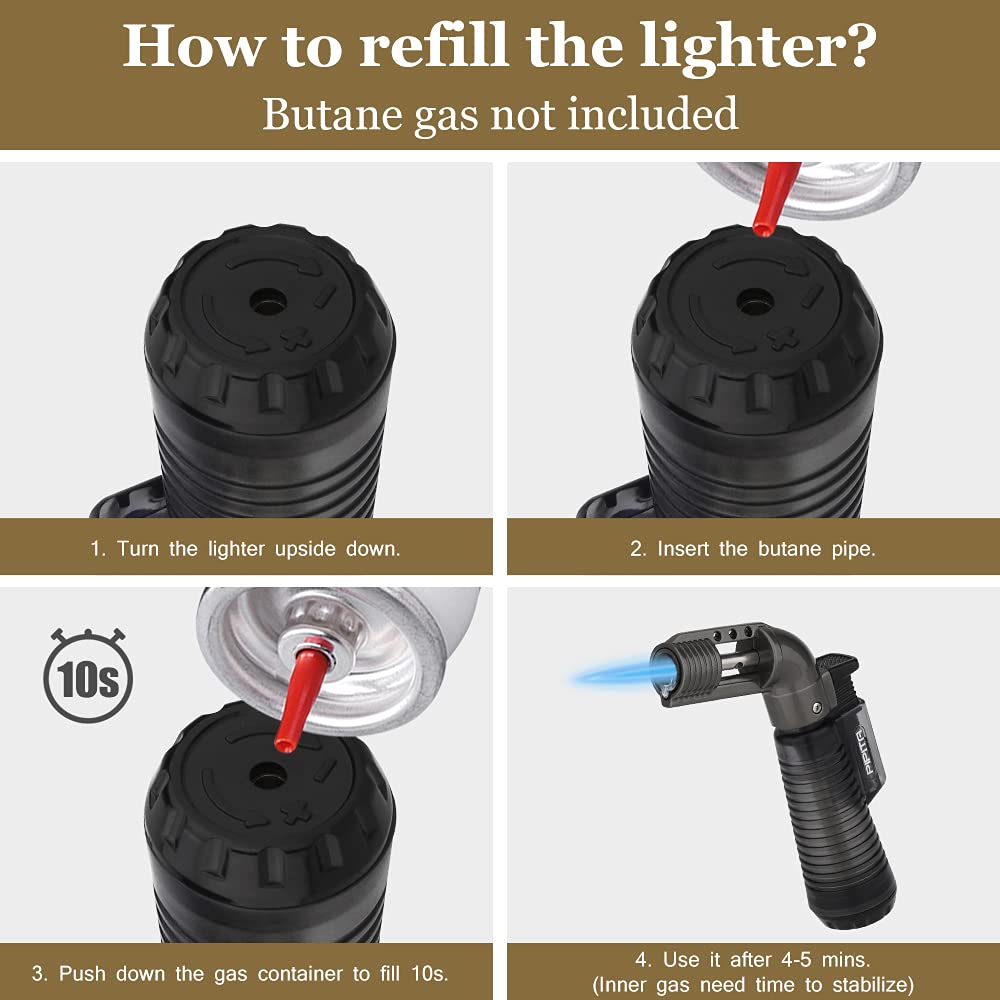 How to refill the lighter?
Butane gas not included

1. Turn the lighter upside down.

2. Insert the butane pipe.

10s

3. Push down the gas container to fill 10s.

PIPITA

4. Use it after 4-5 mins.
(Inner gas need time to stabilize)