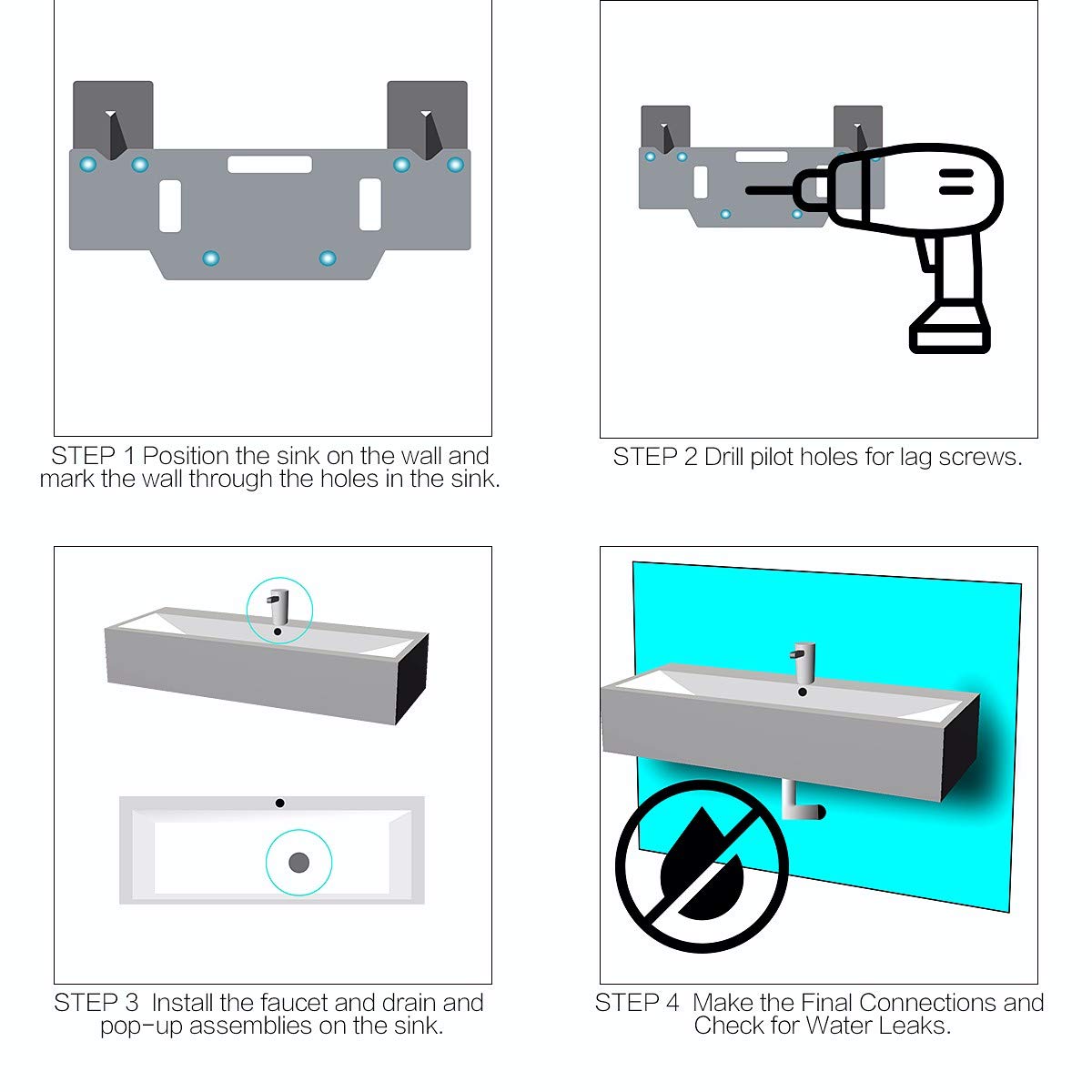 STEP 1 Position the sink on the wall and mark the wall through the holes in the sink.

STEP 2 Drill pilot holes for lag screws.

STEP 3 Install the faucet and drain and pop-up assemblies on the sink.

STEP 4 Make the Final Connections and Check for Water Leaks.