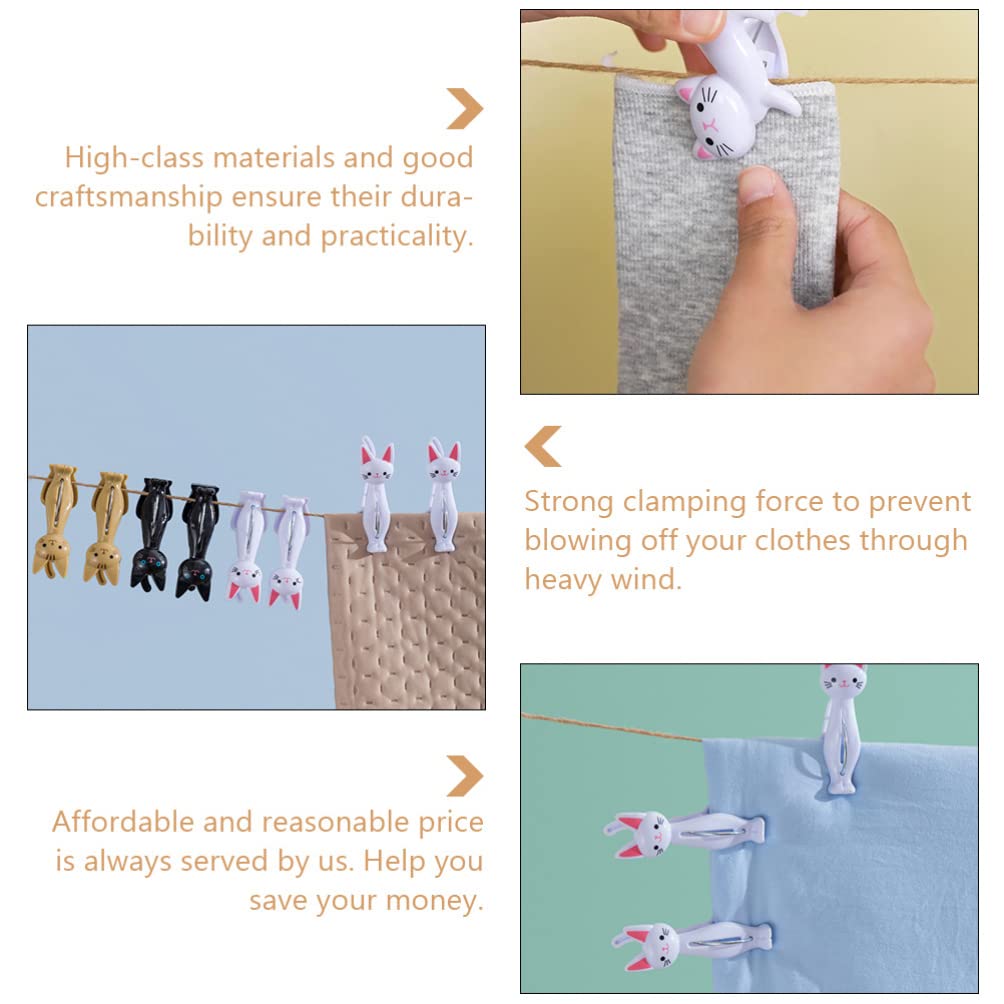 High-class materials and good craftsmanship ensure their durability and practicality.

Strong clamping force to prevent blowing off your clothes through heavy wind.

Affordable and reasonable price is always served by us. Help you save your money.