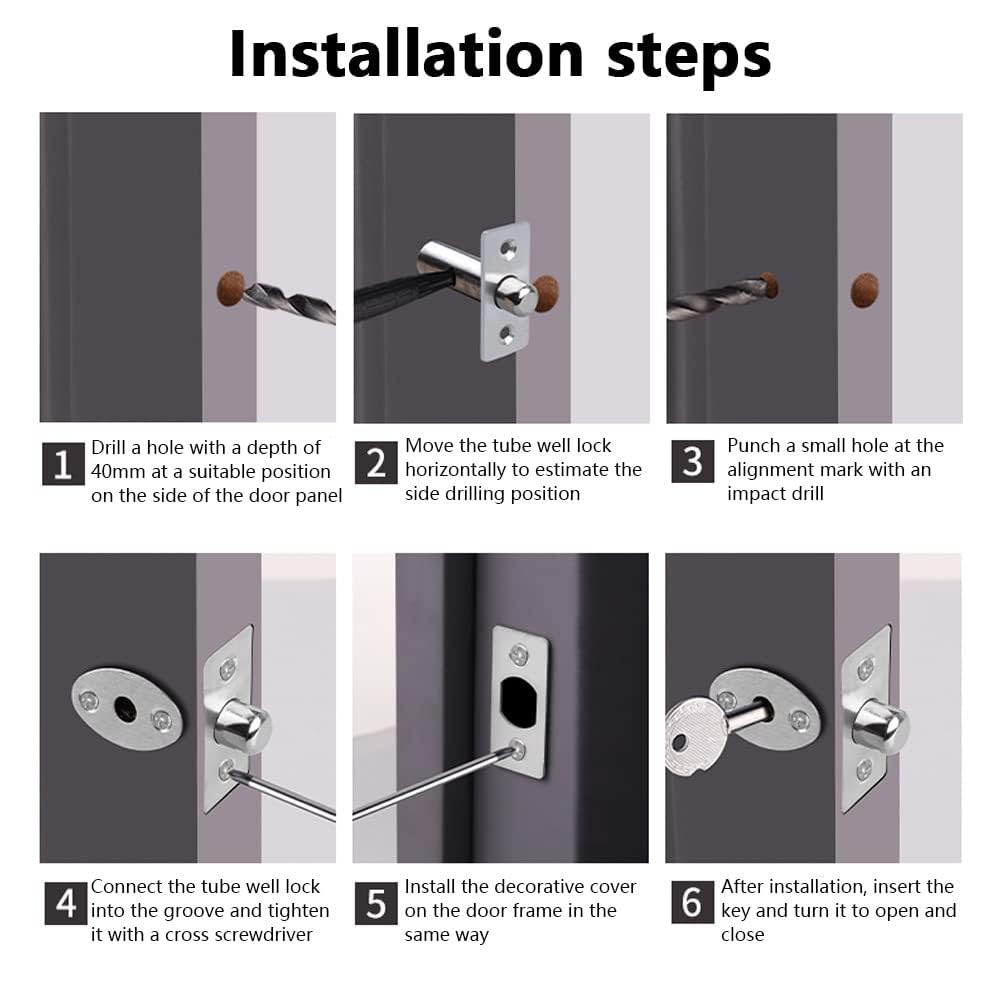 Installation steps

1 Drill a hole with a depth of 40mm at a suitable position on the side of the door panel

2 Move the tube well lock horizontally to estimate the side drilling position

3 Punch a small hole at the alignment mark with an impact drill

4 Connect the tube well lock into the groove and tighten it with a cross screwdriver

5 Install the decorative cover on the door frame in the same way

6 After installation, insert the key and turn it to open and close