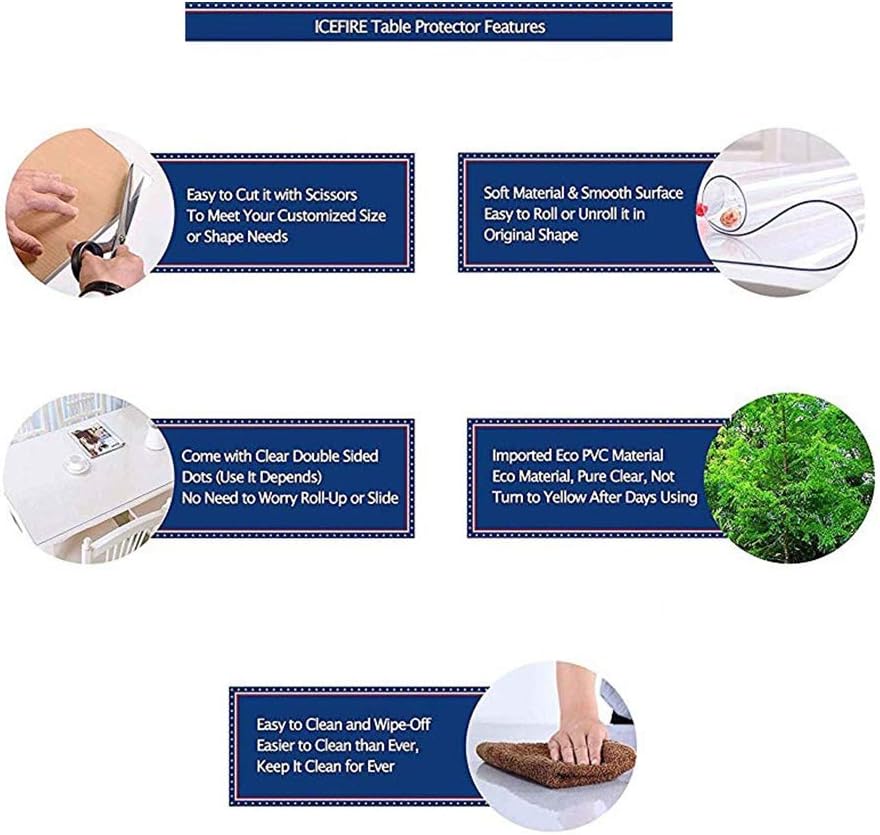 ICEFIRE Table Protector Features

Easy to Cut it with Scissors
To Meet Your Customized Size
or Shape Needs

Soft Material & Smooth Surface
Easy to Roll or Unroll it in
Original Shape

Come with Clear Double Sided
Dots (Use It Depends)
No Need to Worry Roll-Up or Slide

Imported Eco PVC Material
Eco Material, Pure Clear, Not
Turn to Yellow After Days Using

Easy to Clean and Wipe-Off
Easier to Clean than Ever,
Keep It Clean for Ever