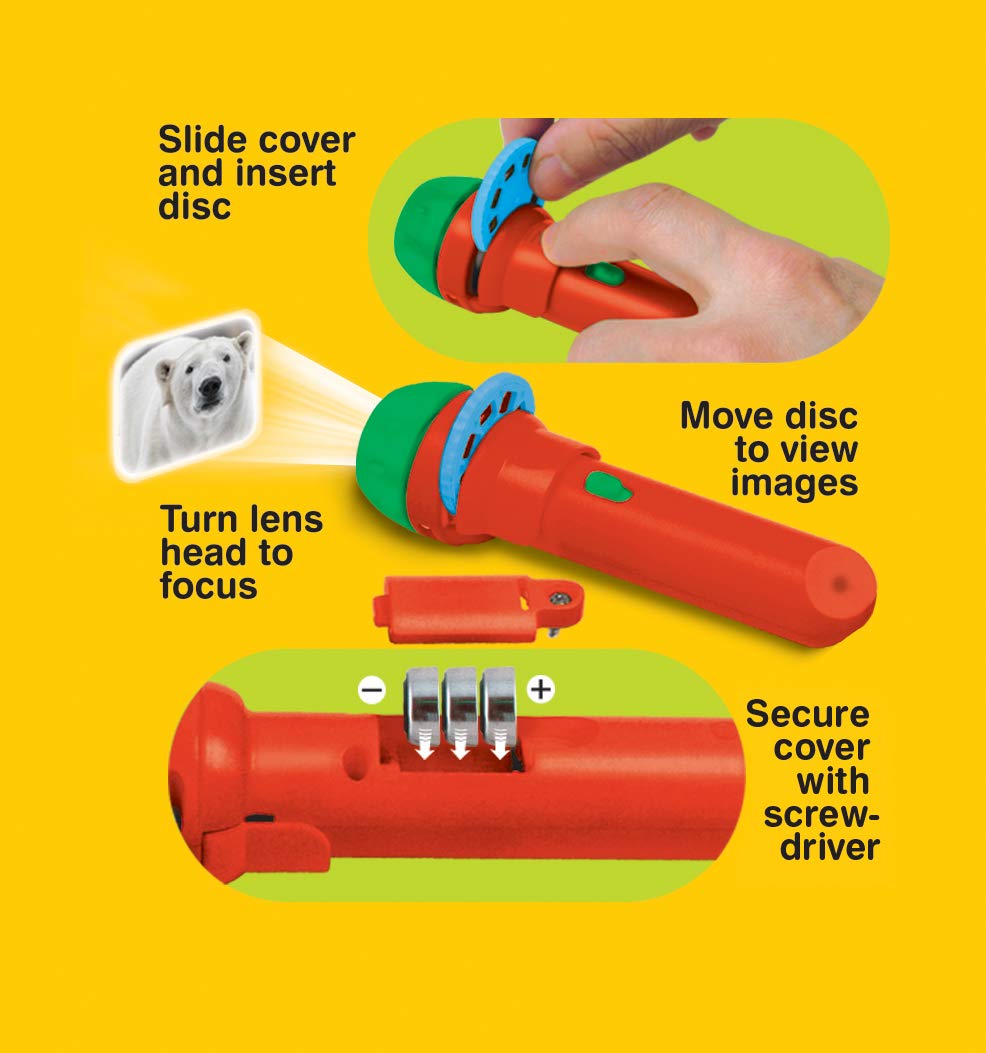 Slide cover and insert disc

Move disc to view images

Turn lens head to focus

−

+

Secure cover with screwdriver