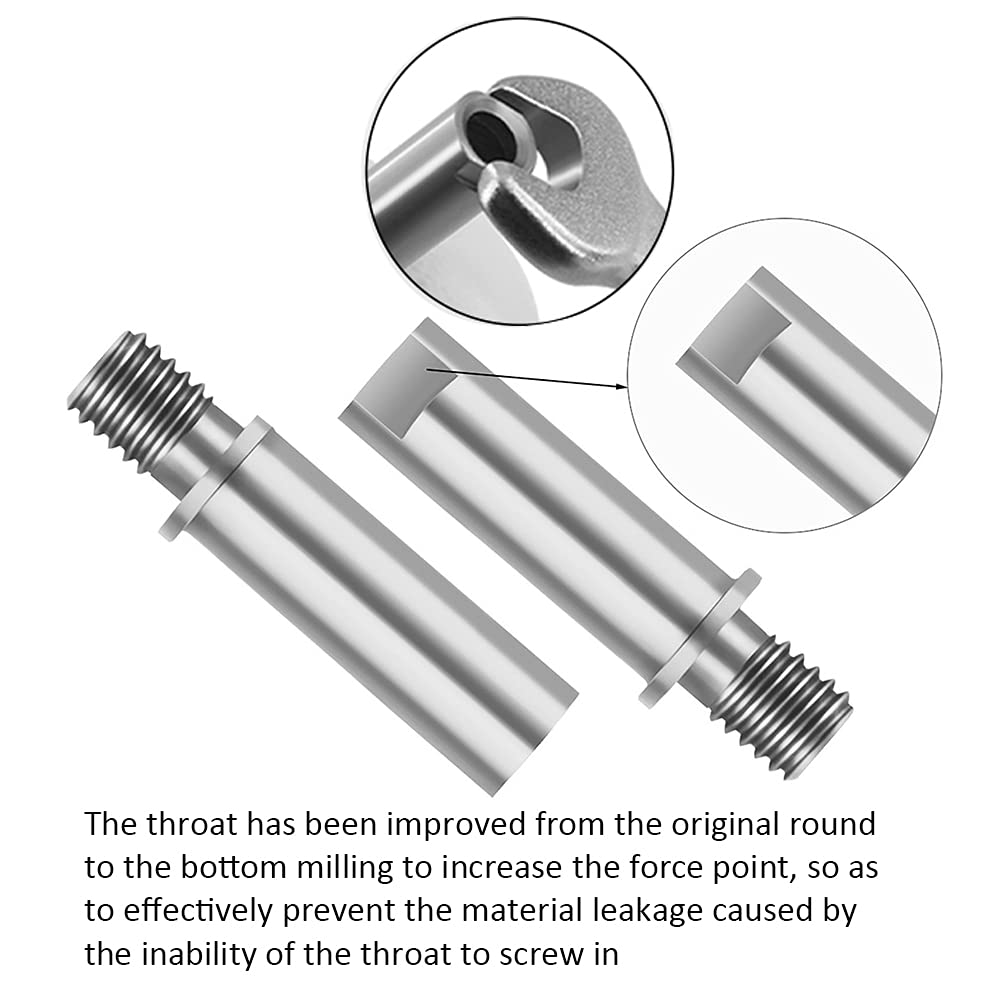 The throat has been improved from the original round to the bottom milling to increase the force point, so as to effectively prevent the material leakage caused by the inability of the throat to screw in