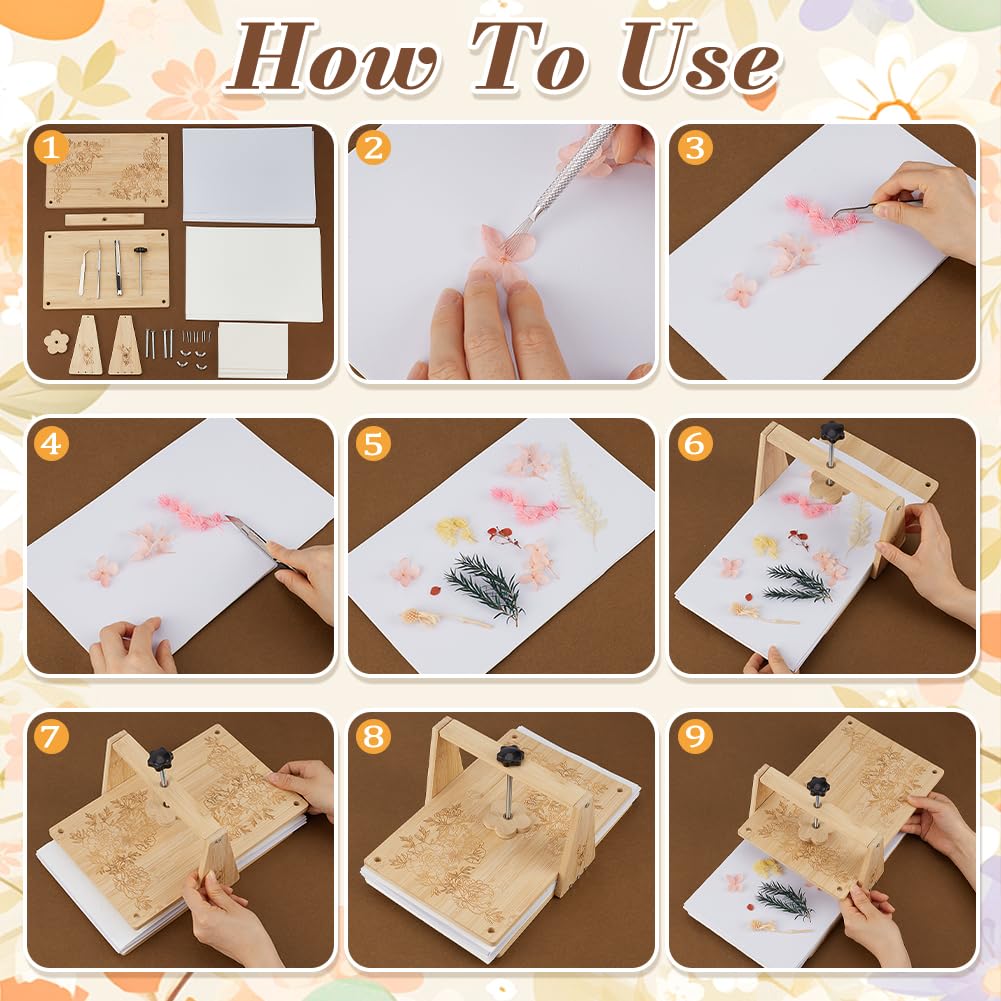 How To Use

1

2

3

4

5

6

7

8

9