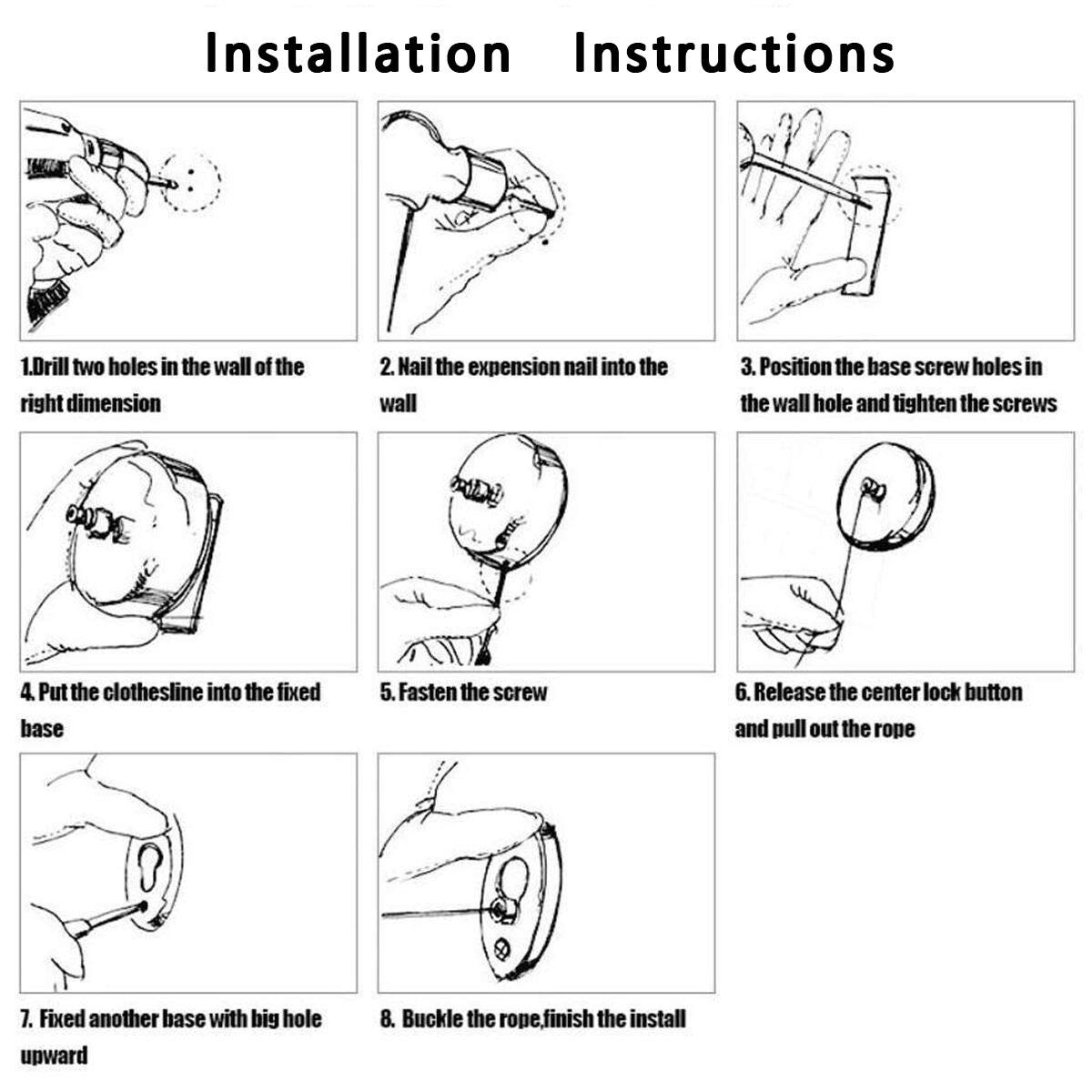 Installation Instructions

1.Drill two holes in the wall of the right dimension

2. Nail the expension nail into the wall

3. Position the base screw holes in the wall hole and tighten the screws

4. Put the clothesline into the fixed base

5. Fasten the screw

6. Release the center lock button and pull out the rope

7. Fixed another base with big hole upward

8. Buckle the rope,finish the install