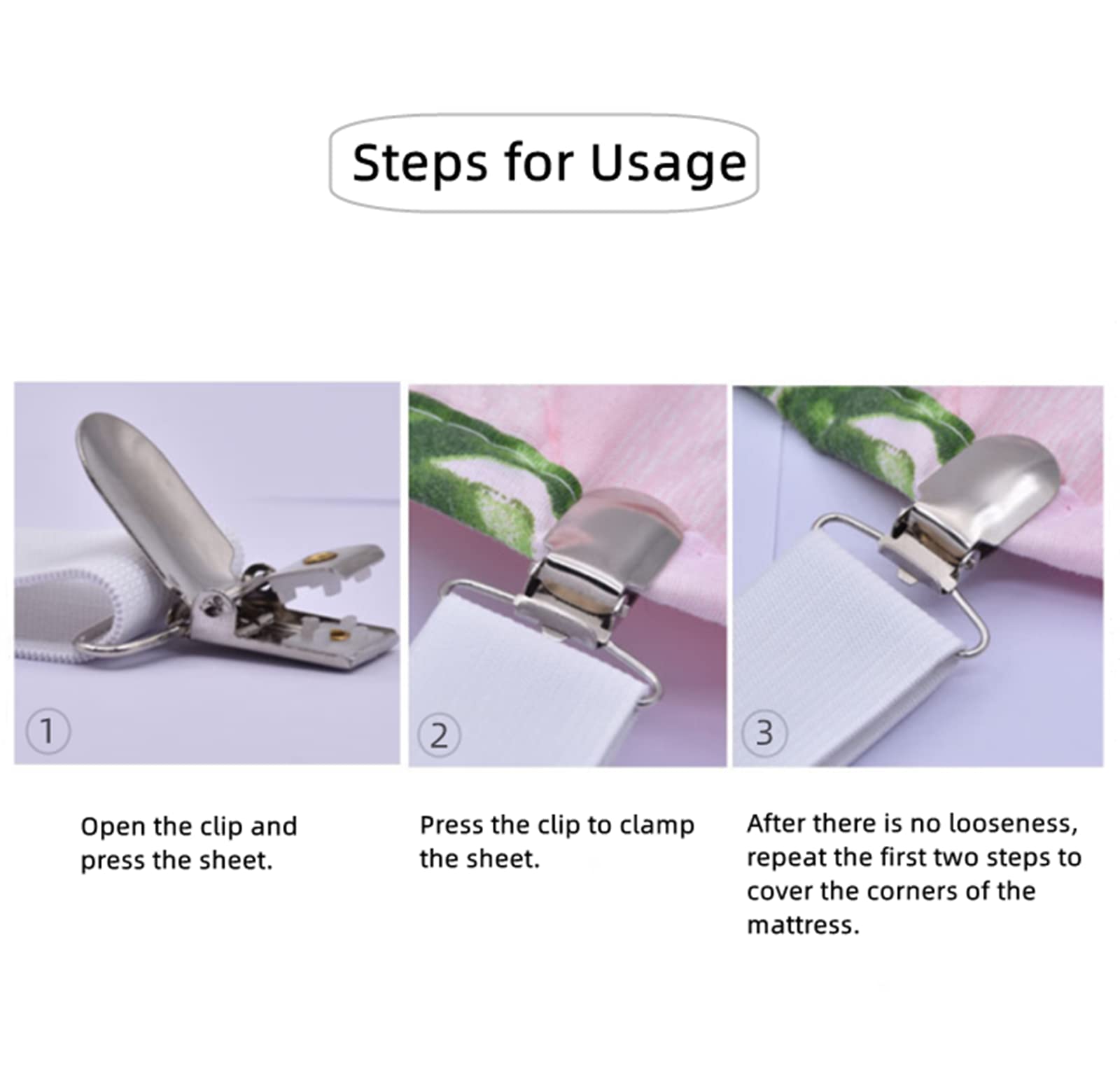 Steps for Usage

1

2

3

Open the clip and press the sheet.

Press the clip to clamp the sheet.

After there is no looseness, repeat the first two steps to cover the corners of the mattress.