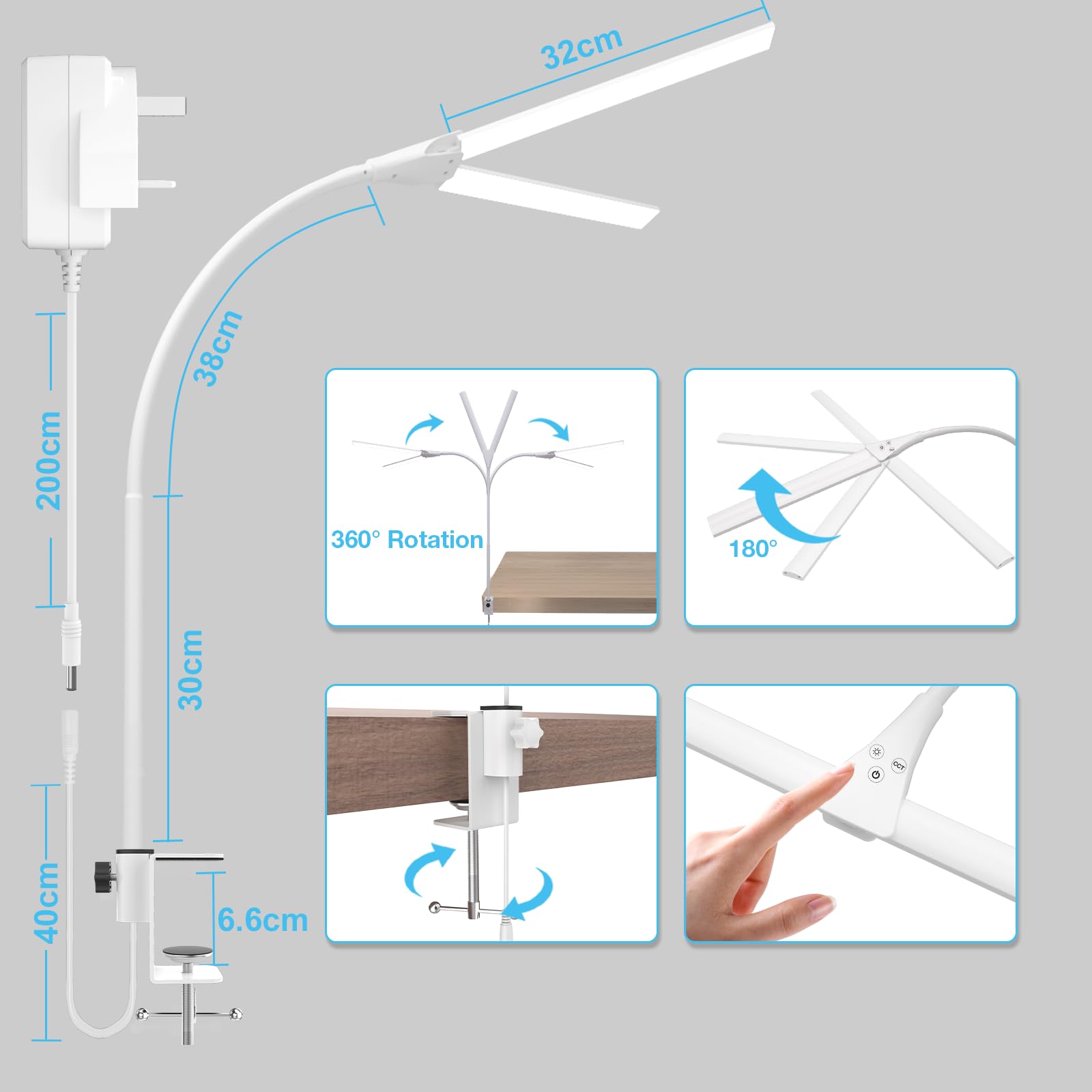 32cm

38cm

200cm

30cm

40cm

6.6cm

360° Rotation

180°

CCT