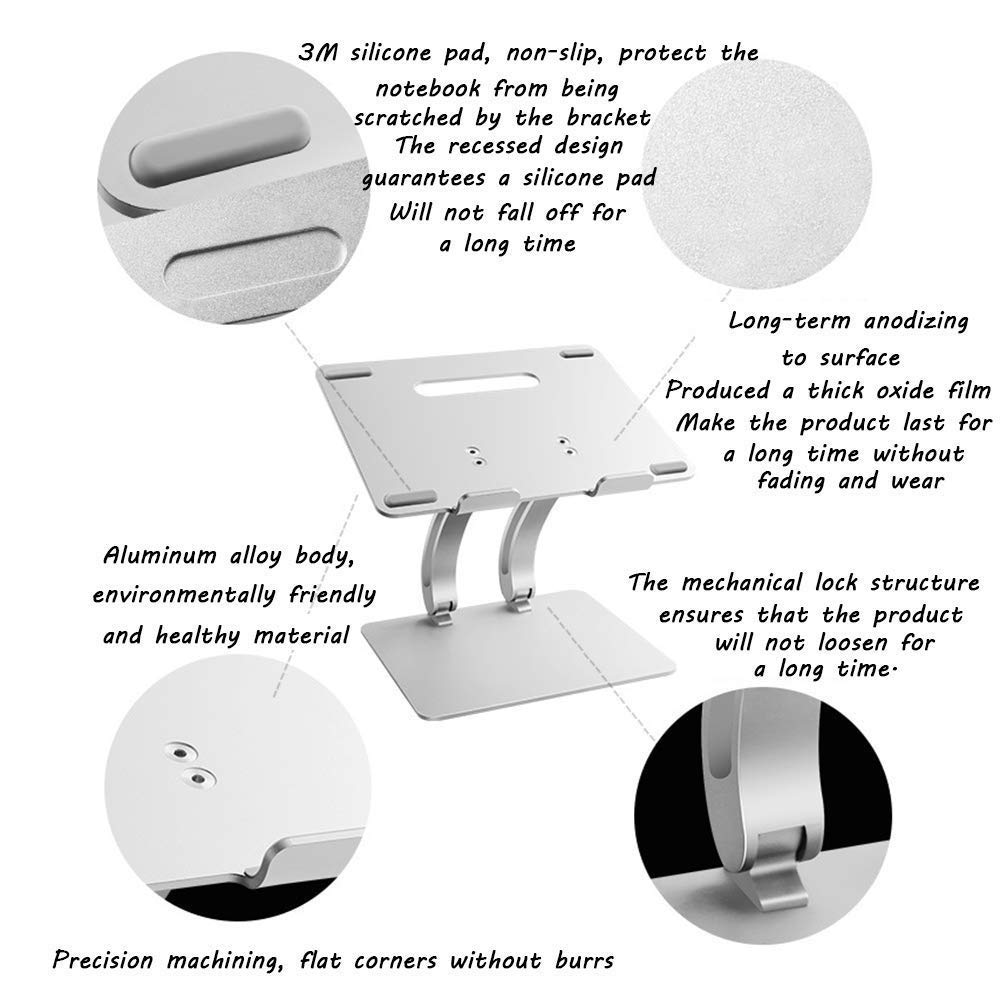 3M silicone pad, non-slip, protect the notebook from being scratched by the bracket The recessed design guarantees a silicone pad Will not fall off for a long time

Long-term anodizing to surface Produced a thick oxide film Make the product last for a long time without fading and wear

Aluminum alloy body, environmentally friendly and healthy material

The mechanical lock structure ensures that the product will not loosen for a long time.

Precision machining, flat corners without burrs