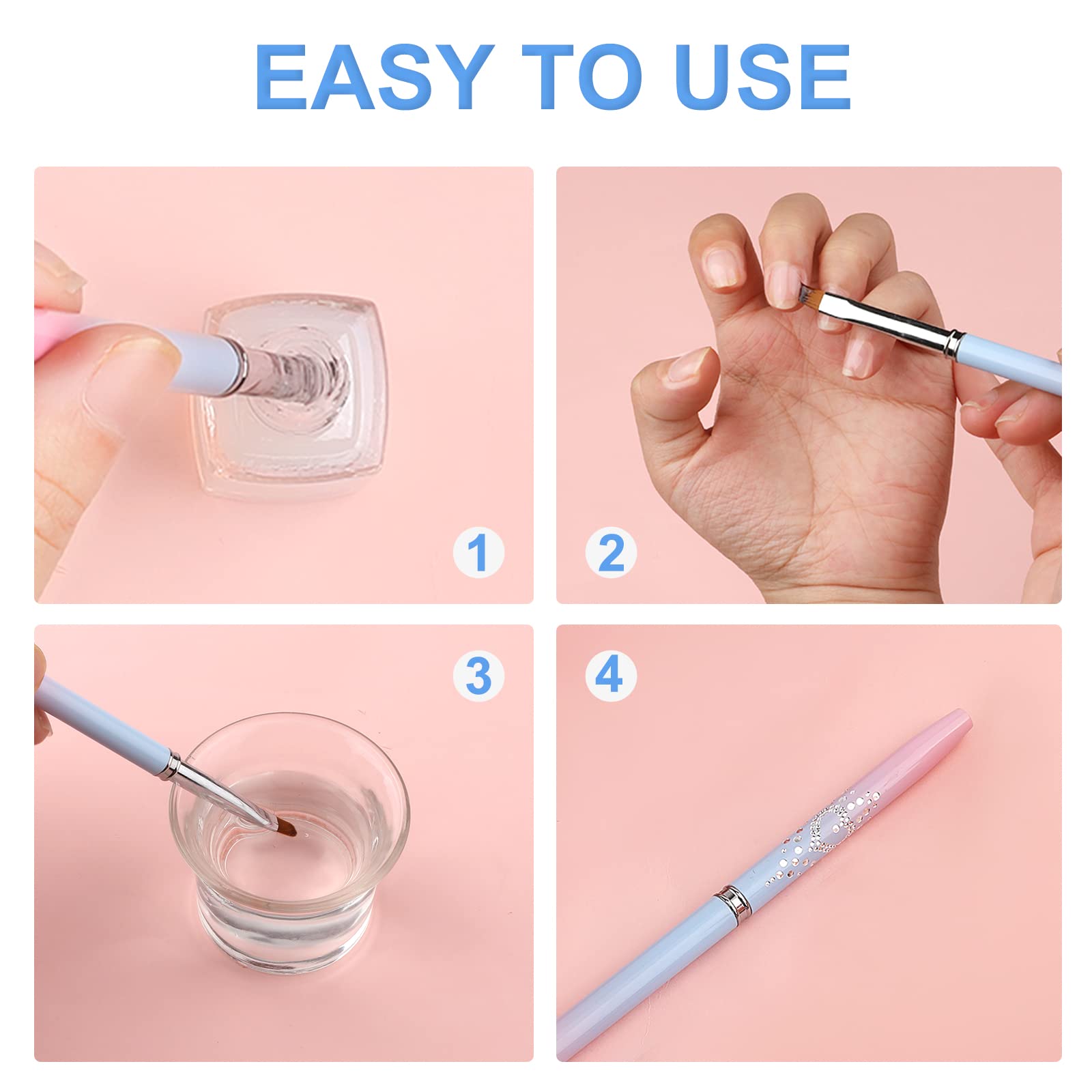 EASY TO USE

1

2

3

4