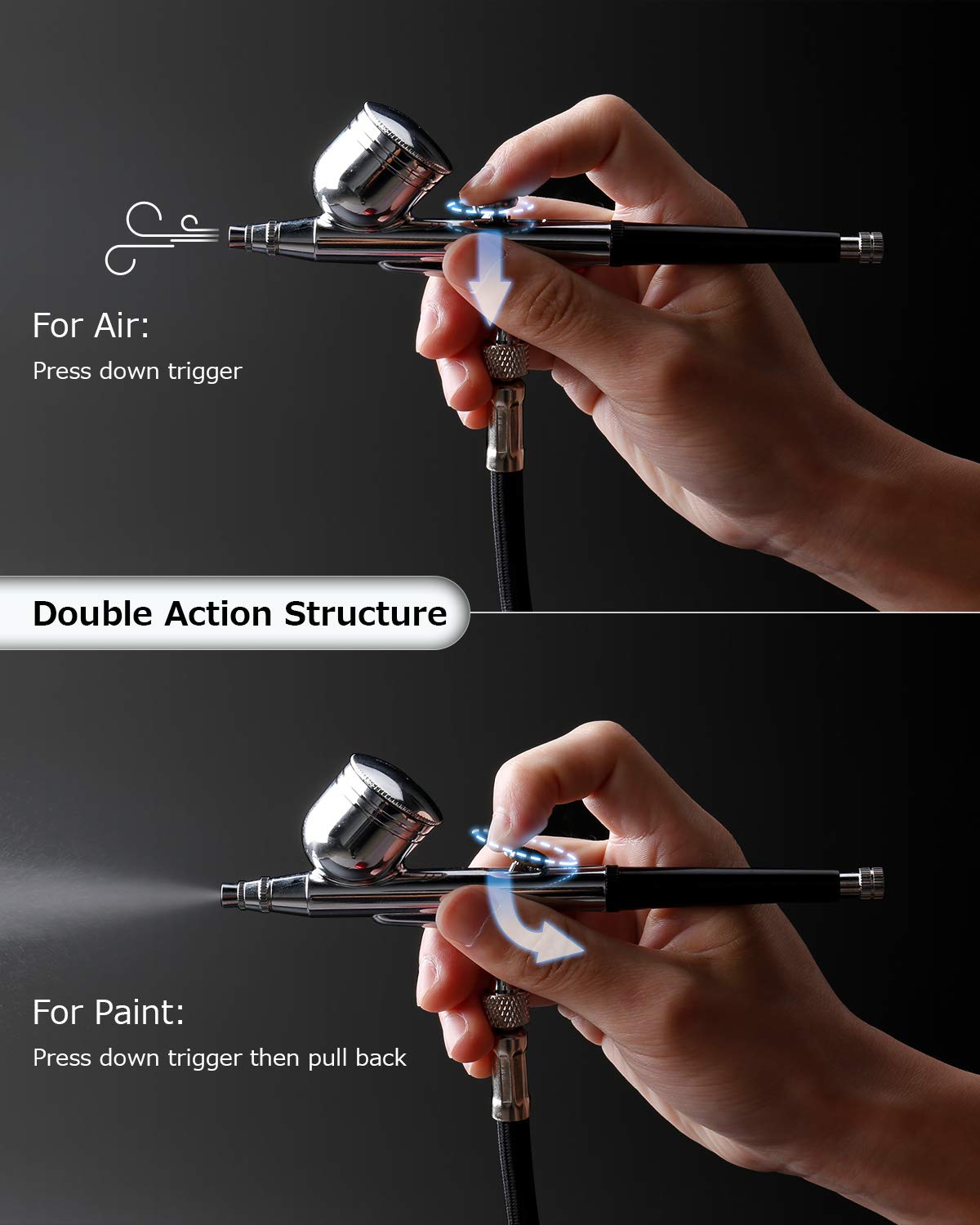 For Air:
Press down trigger

Double Action Structure

For Paint:
Press down trigger then pull back