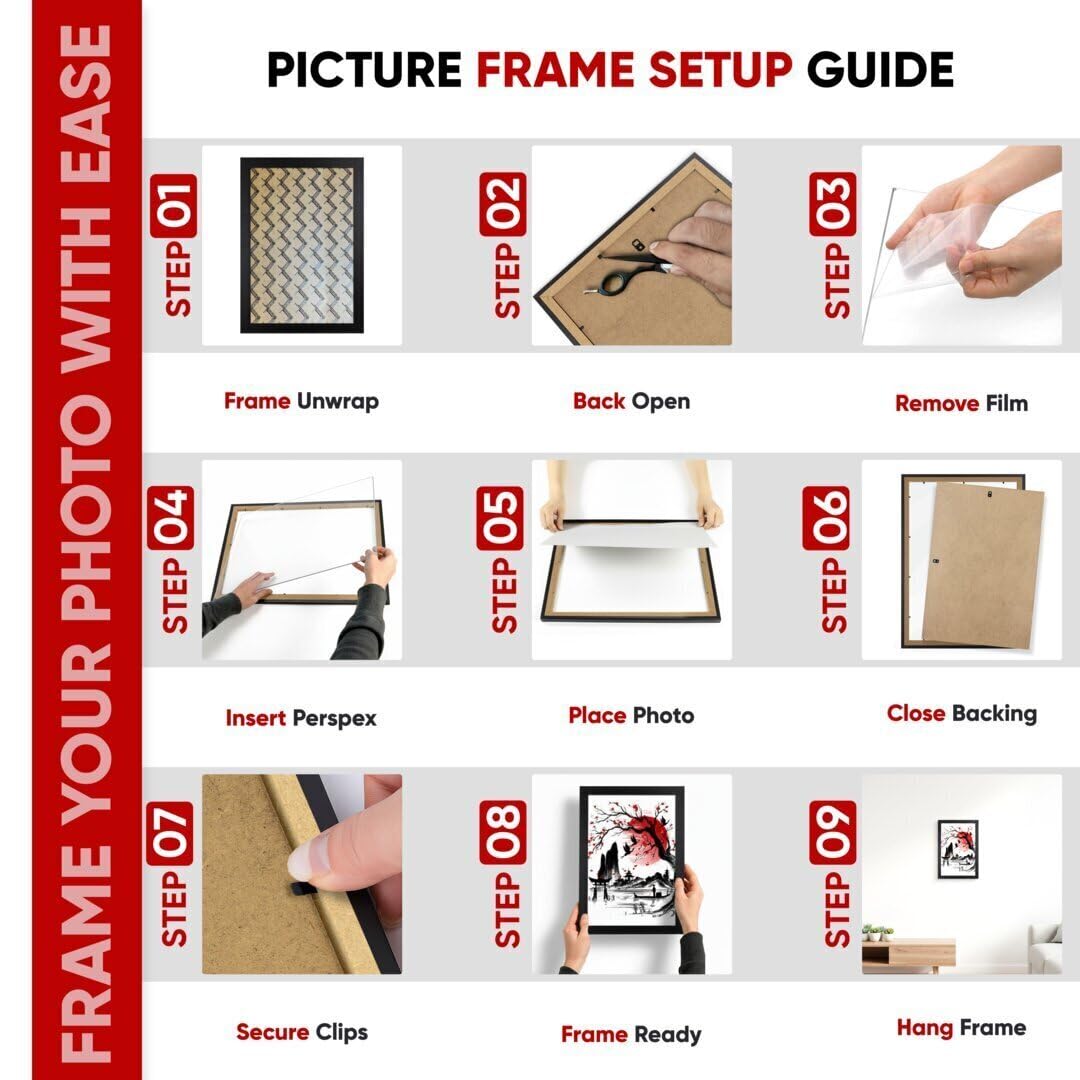 FRAME YOUR PHOTO WITH EASE

PICTURE FRAME SETUP GUIDE

STEP 01

Frame Unwrap

STEP 02

Back Open

STEP 03

Remove Film

STEP 04

Insert Perspex

STEP 05

Place Photo

STEP 06

Close Backing

STEP 07

Secure Clips

STEP 08

Frame Ready

STEP 09

Hang Frame