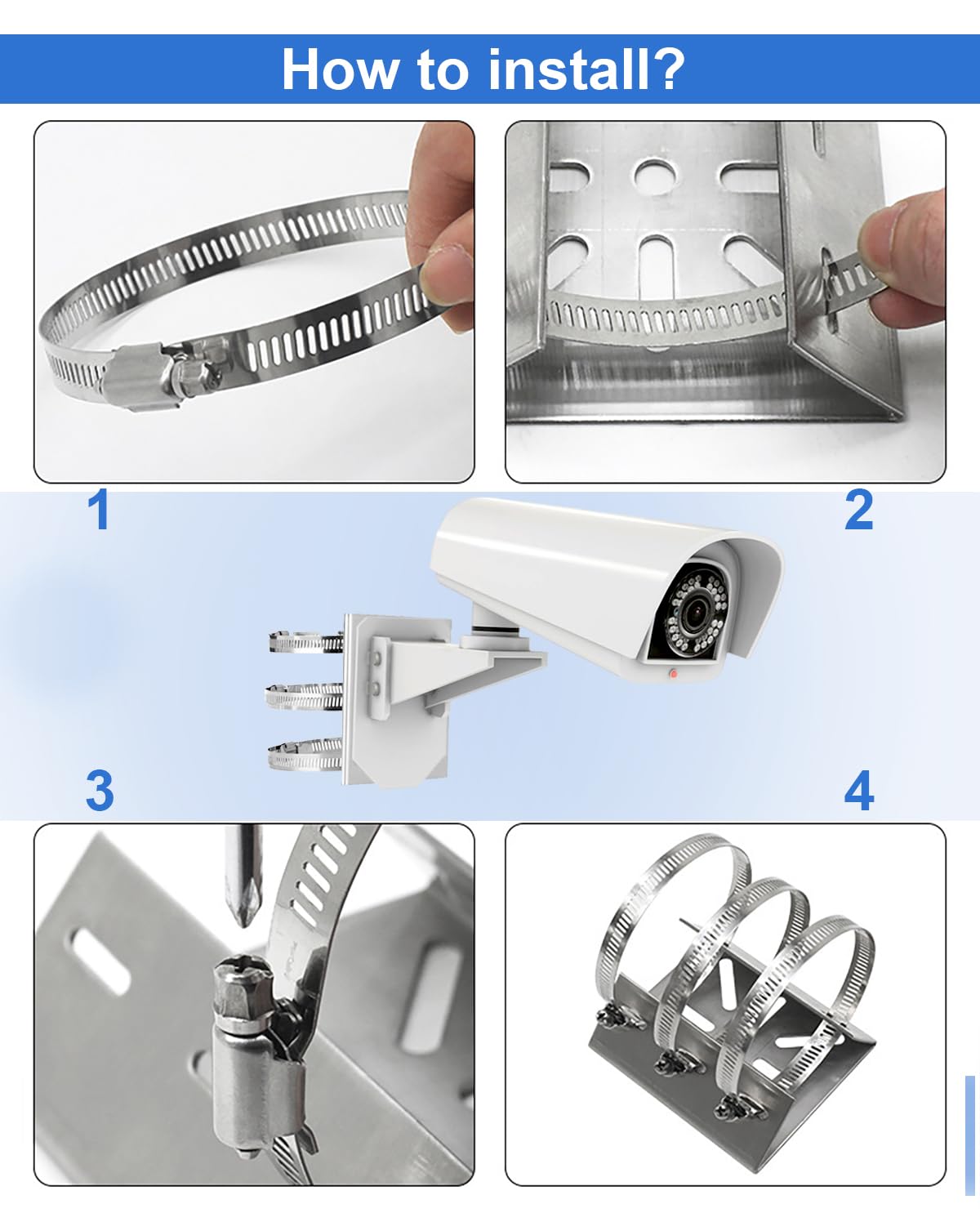 How to install?

1

2

3

4