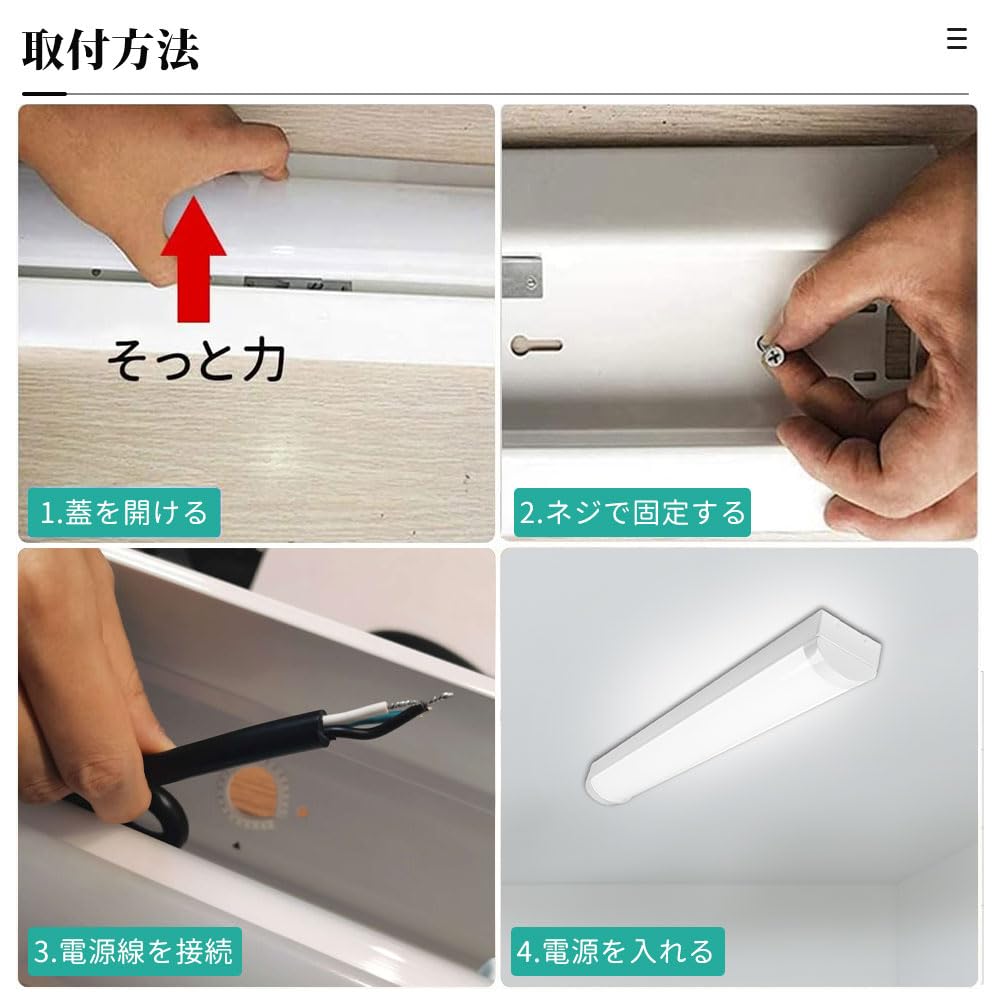 取付方法

そっと力

1.蓋を開ける

2.ネジで固定する

3.電源線を接続

4.電源を入れる