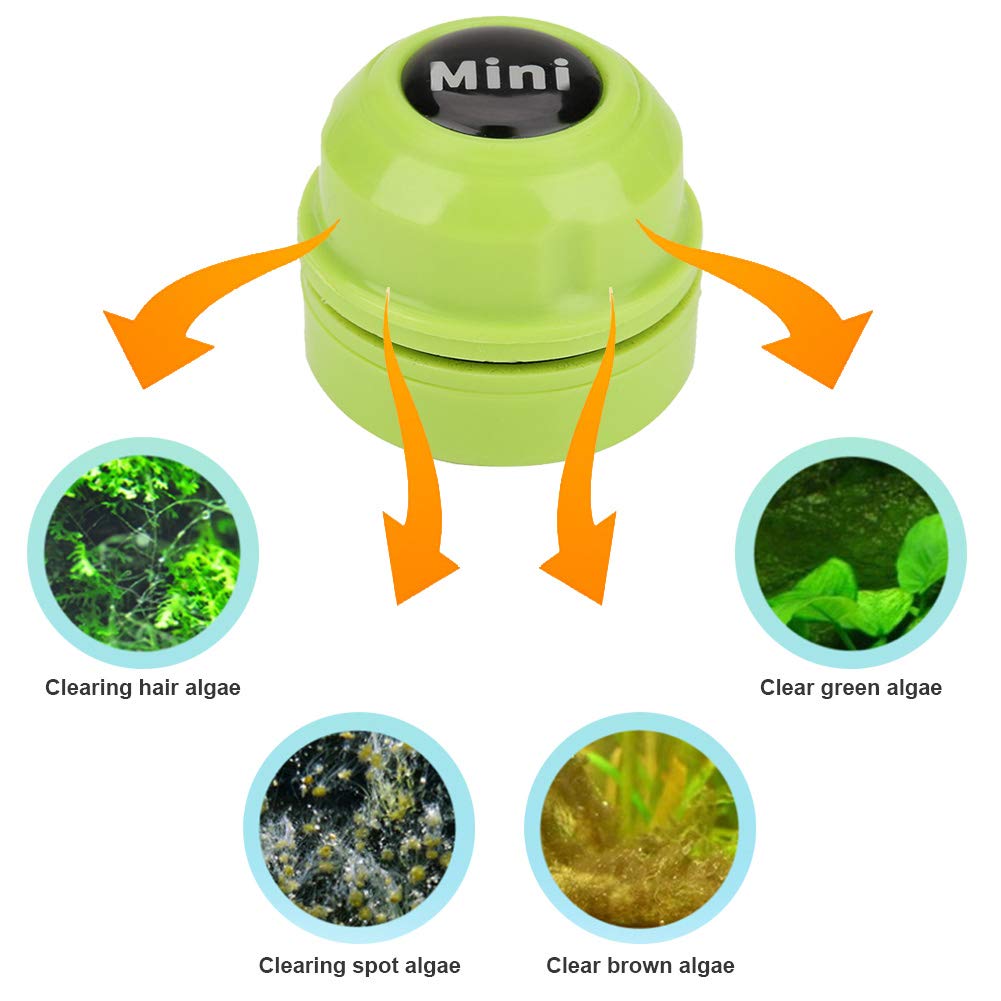 Mini

Clearing hair algae

Clear green algae

Clearing spot algae

Clear brown algae