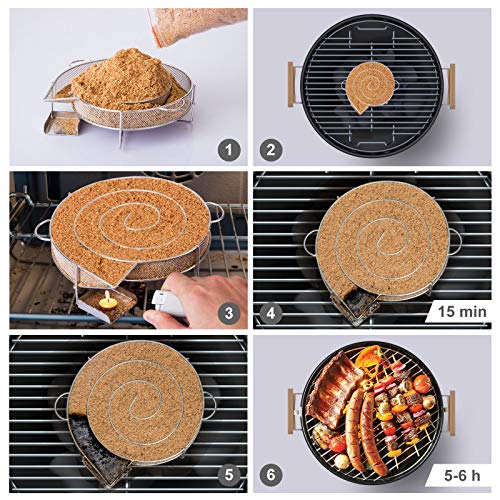 1
2
3
4
15 min
5
6
5-6 h