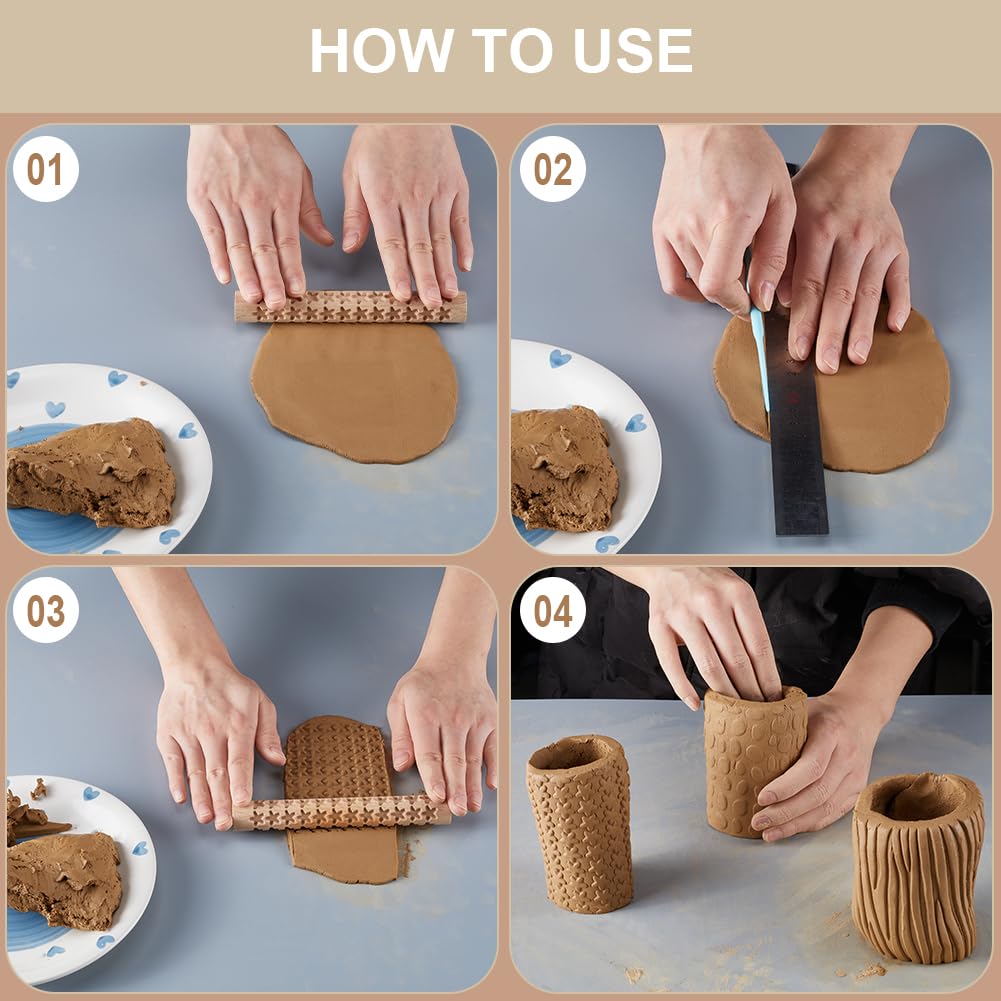 HOW TO USE

01

02

03

04