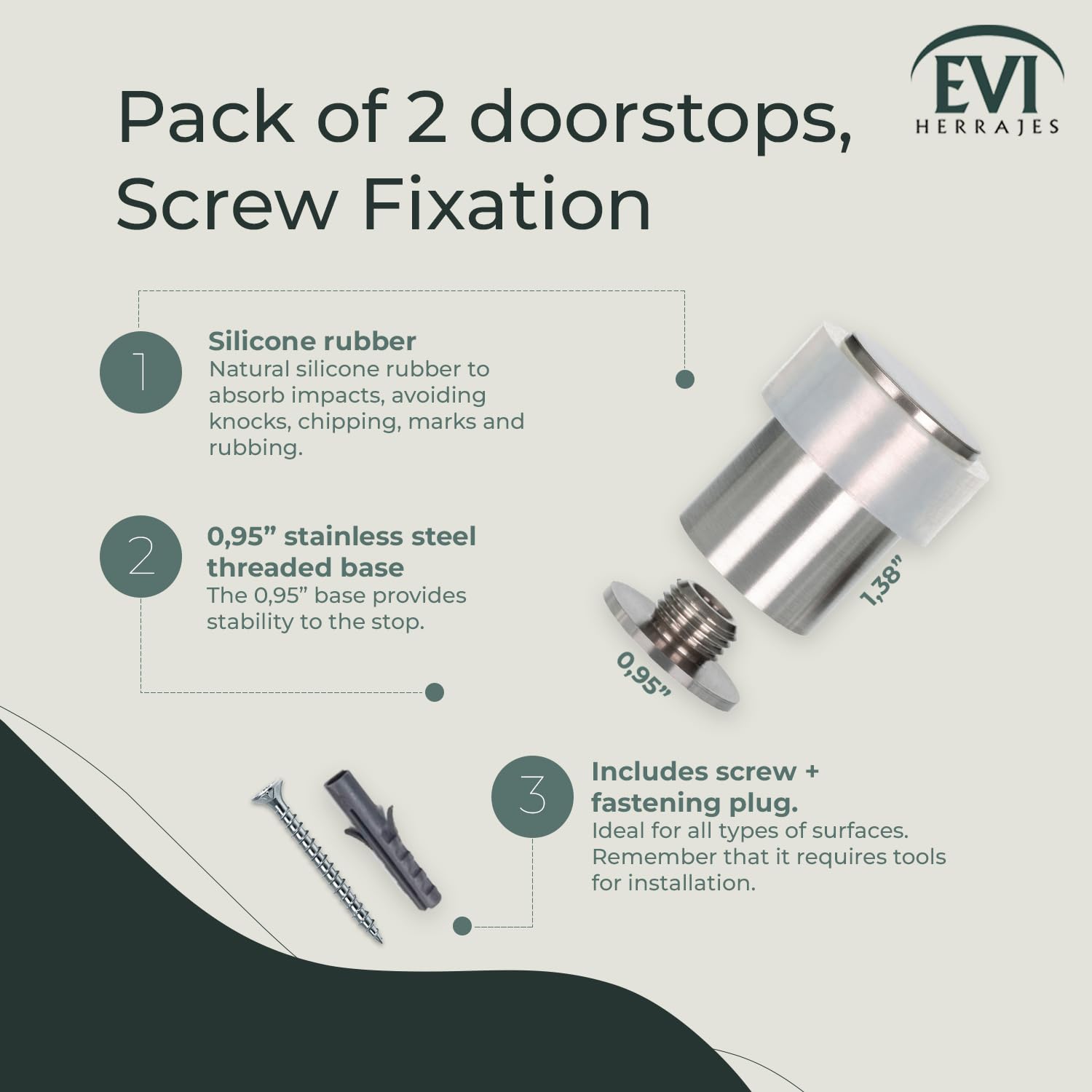 EVI
HERRAJES

Pack of 2 doorstops, Screw Fixation

1

Silicone rubber
Natural silicone rubber to absorb impacts, avoiding knocks, chipping, marks and rubbing.

2

0,95” stainless steel threaded base
The 0,95” base provides stability to the stop.

1,38”

0,95”

3

Includes screw + fastening plug.
Ideal for all types of surfaces. Remember that it requires tools for installation.