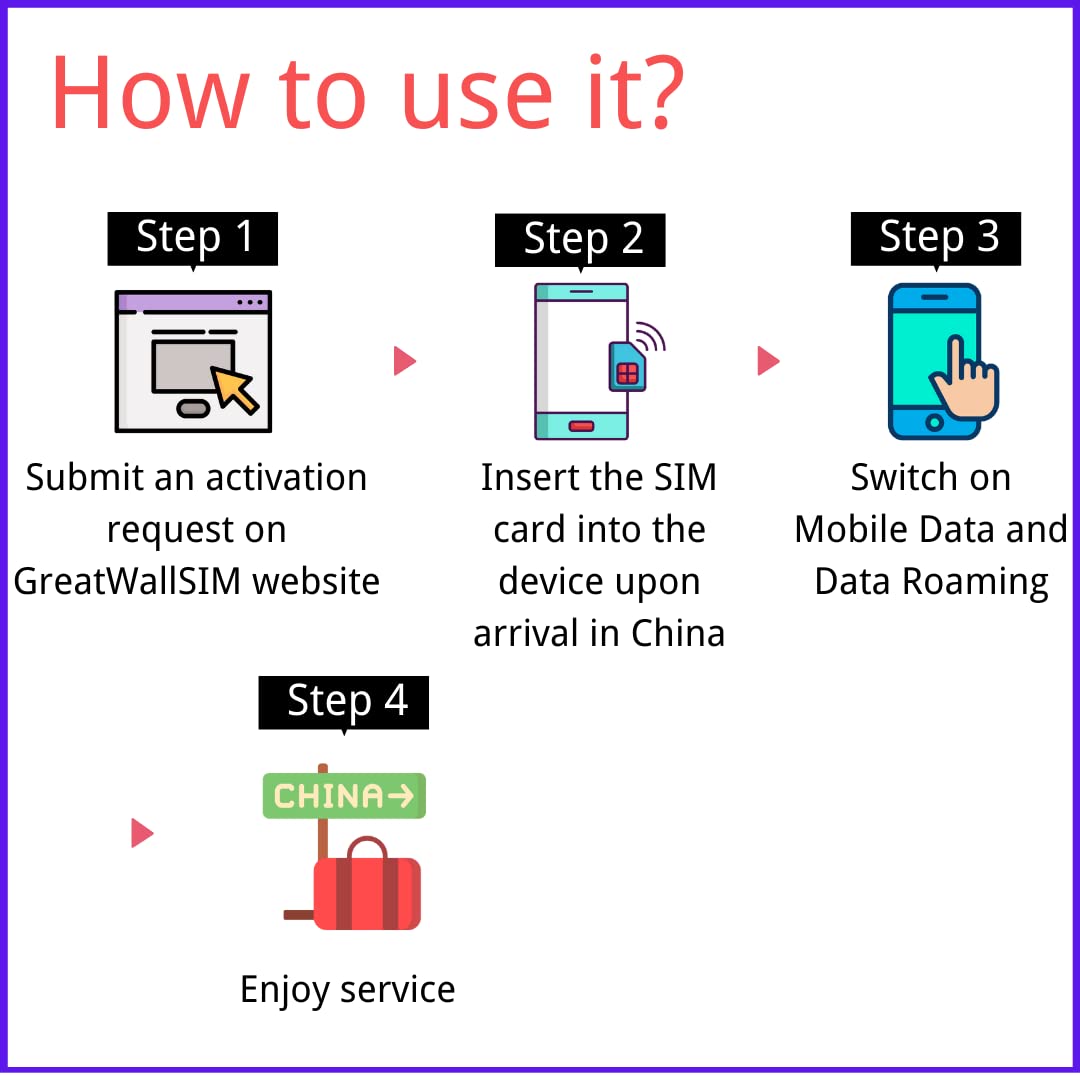 How to use it?

Step 1

Submit an activation request on GreatWallSIM website

Step 2

Insert the SIM card into the device upon arrival in China

Step 3

Switch on Mobile Data and Data Roaming

Step 4

CHINA→

Enjoy service