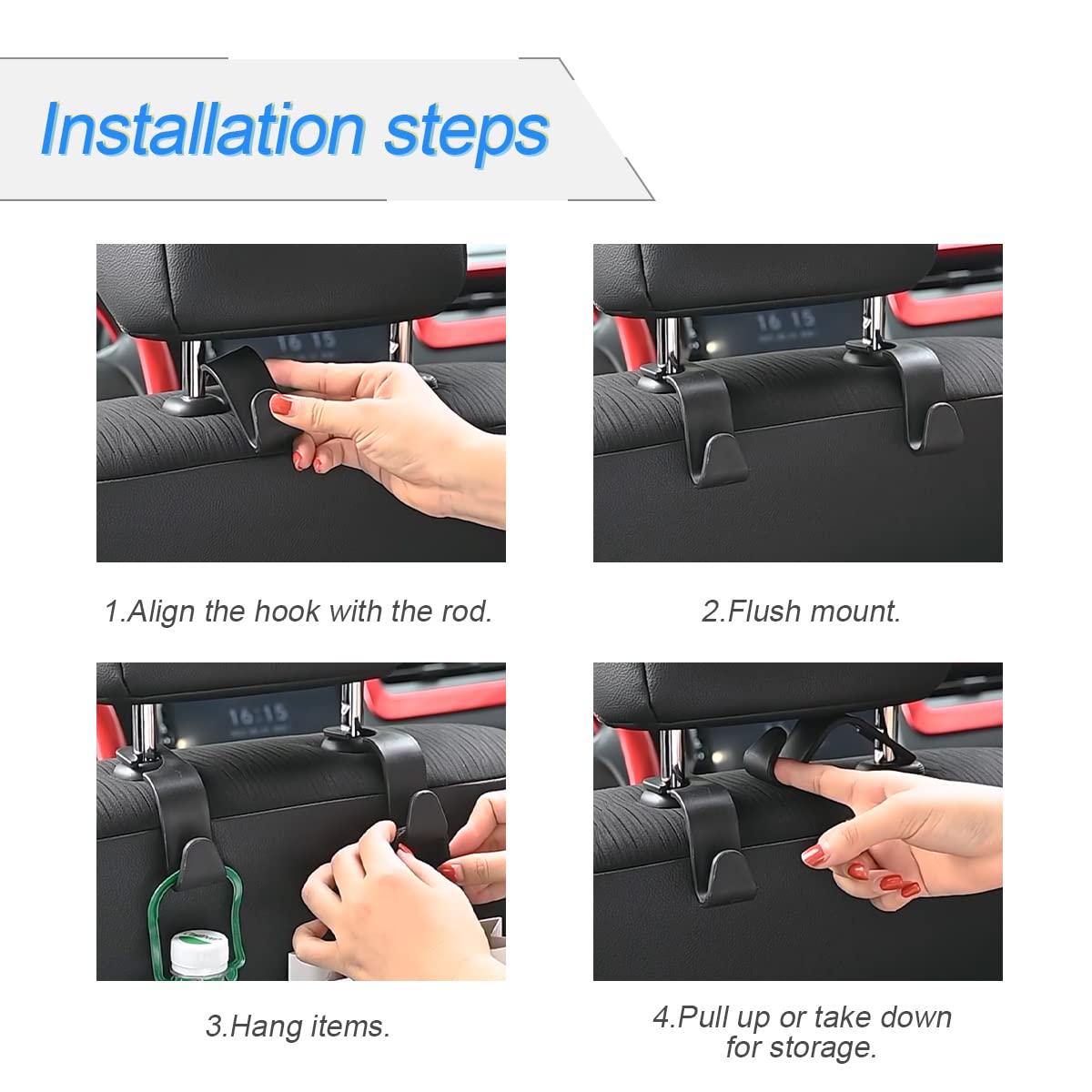 Installation steps

16 15

1.Align the hook with the rod.

16 15

2.Flush mount.

16:15

3.Hang items.

4.Pull up or take down for storage.