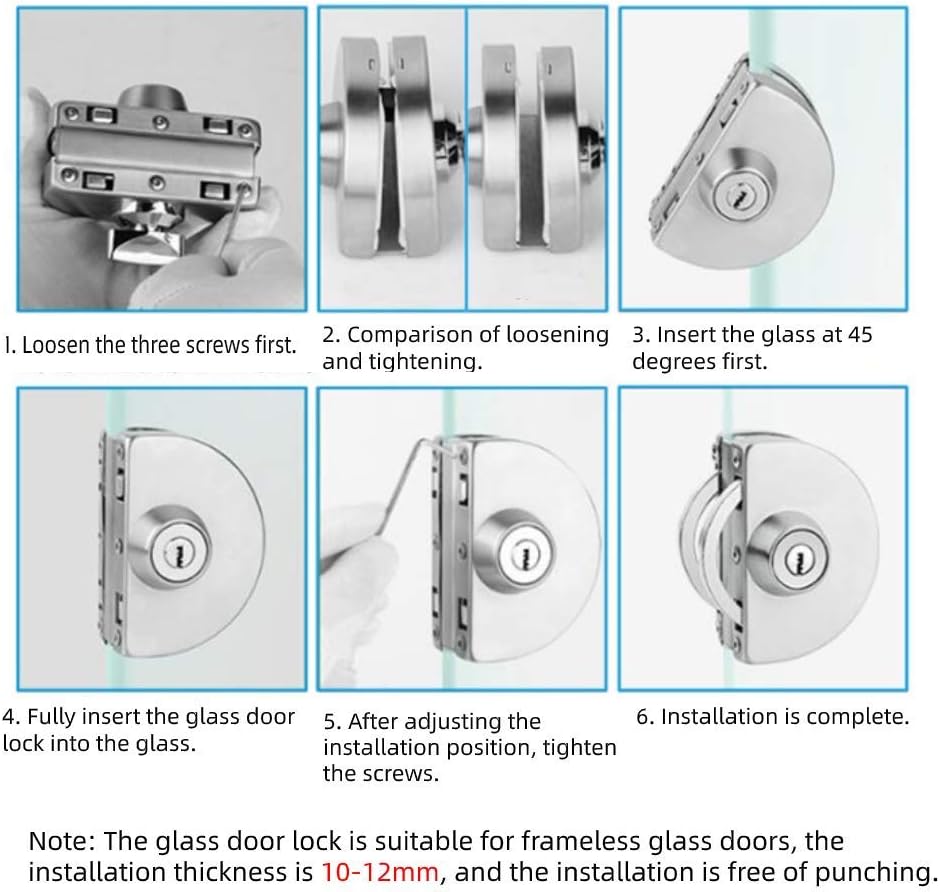 I. Loosen the three screws first.

2. Comparison of loosening and tightening.

3. Insert the glass at 45 degrees first.

4. Fully insert the glass door lock into the glass.

5. After adjusting the installation position, tighten the screws.

6. Installation is complete.

Note: The glass door lock is suitable for frameless glass doors, the installation thickness is 10-12mm, and the installation is free of punching.