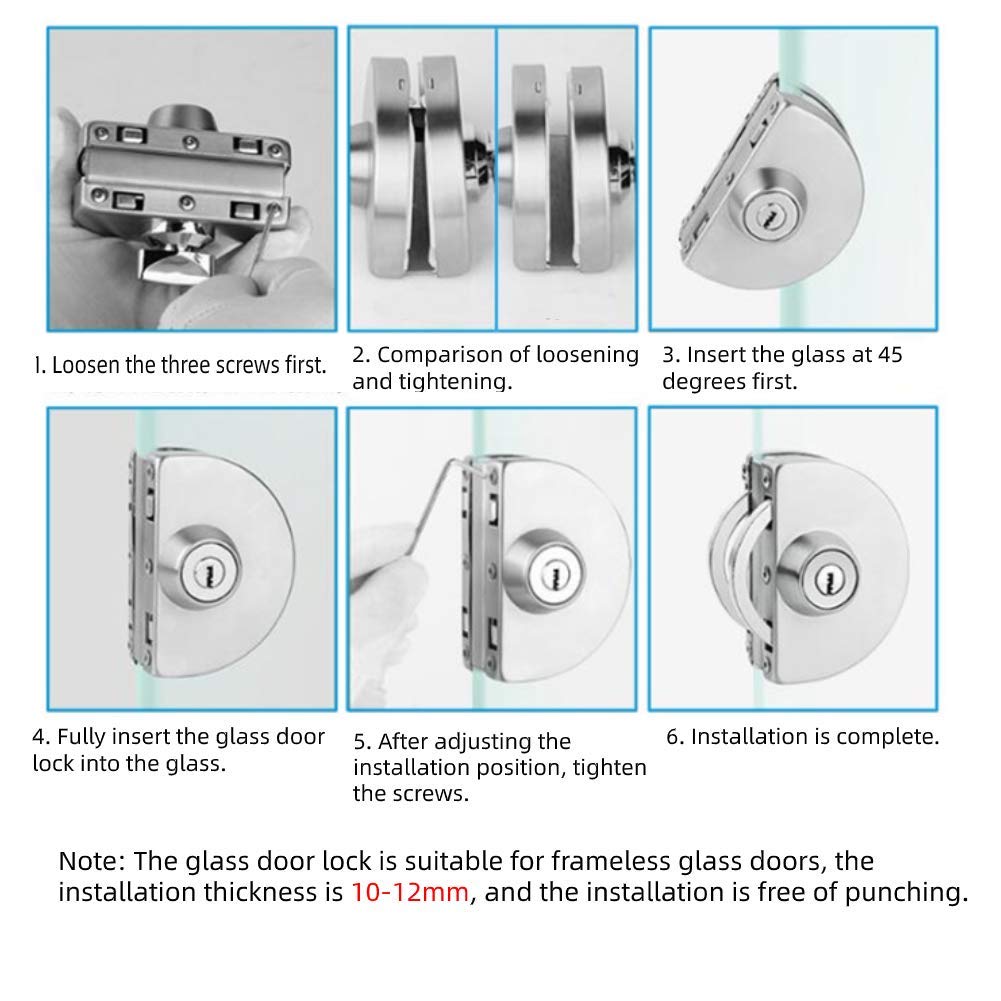 1. Loosen the three screws first.

2. Comparison of loosening and tightening.

3. Insert the glass at 45 degrees first.

4. Fully insert the glass door lock into the glass.

5. After adjusting the installation position, tighten the screws.

6. Installation is complete.

Note: The glass door lock is suitable for frameless glass doors, the installation thickness is 10-12mm, and the installation is free of punching.