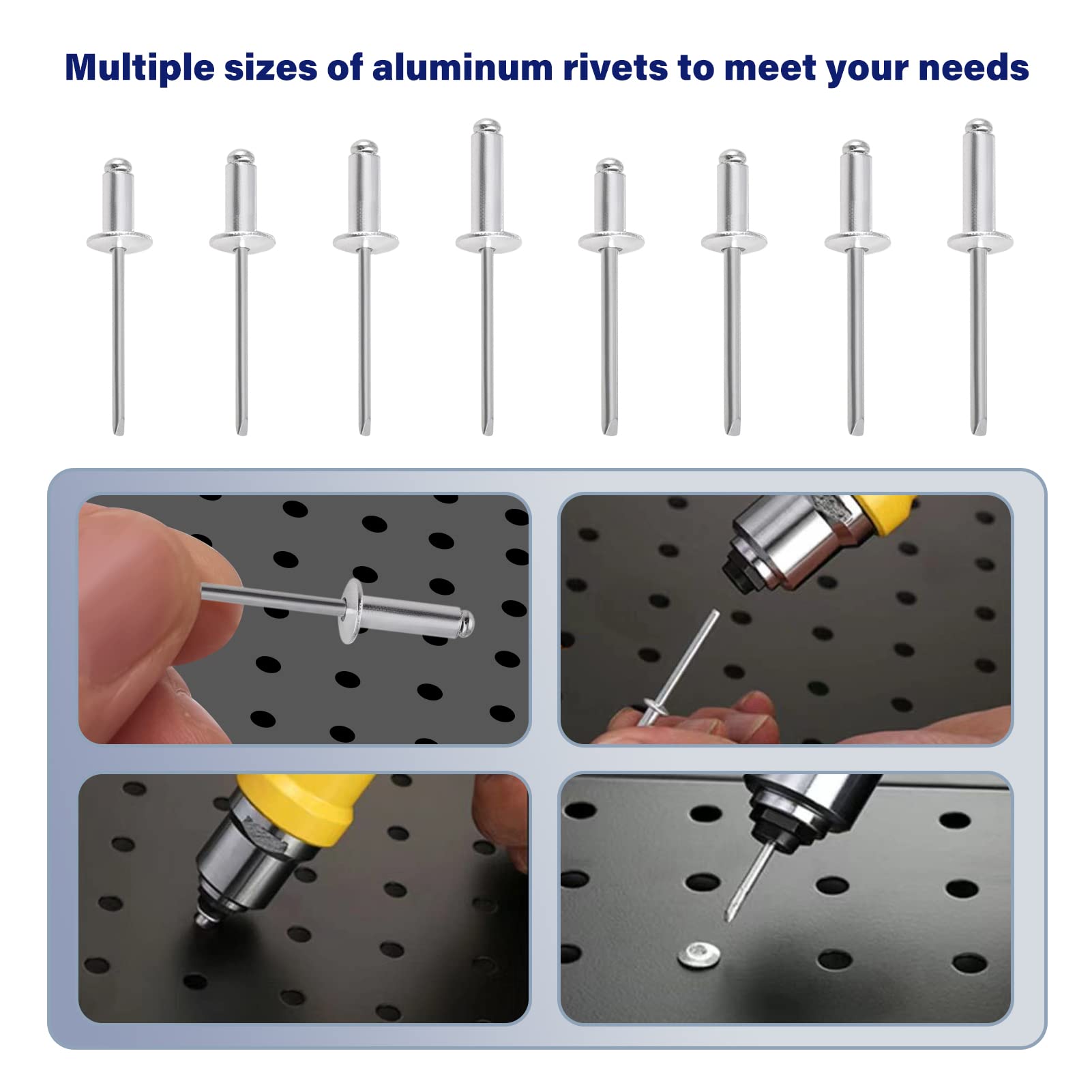 Multiple sizes of aluminum rivets to meet your needs