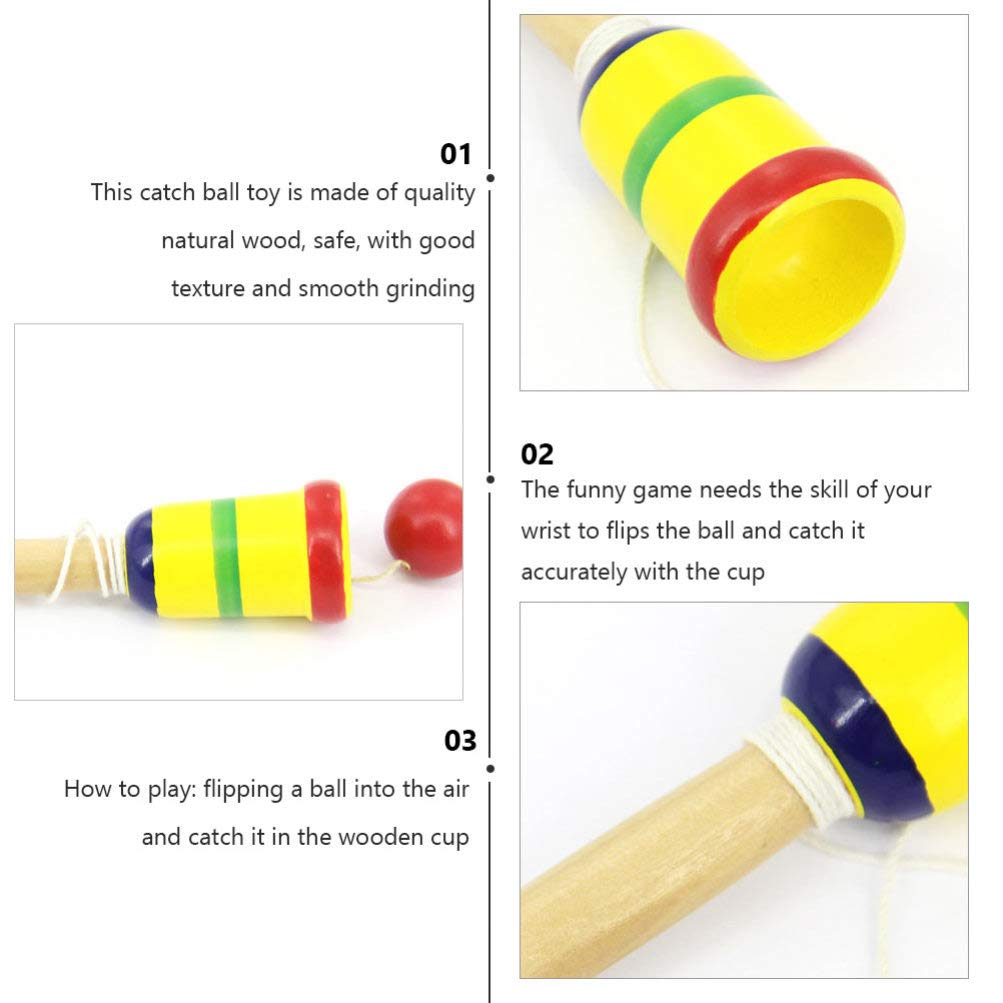 01

This catch ball toy is made of quality natural wood, safe, with good texture and smooth grinding

02

The funny game needs the skill of your wrist to flips the ball and catch it accurately with the cup

03

How to play: flipping a ball into the air and catch it in the wooden cup