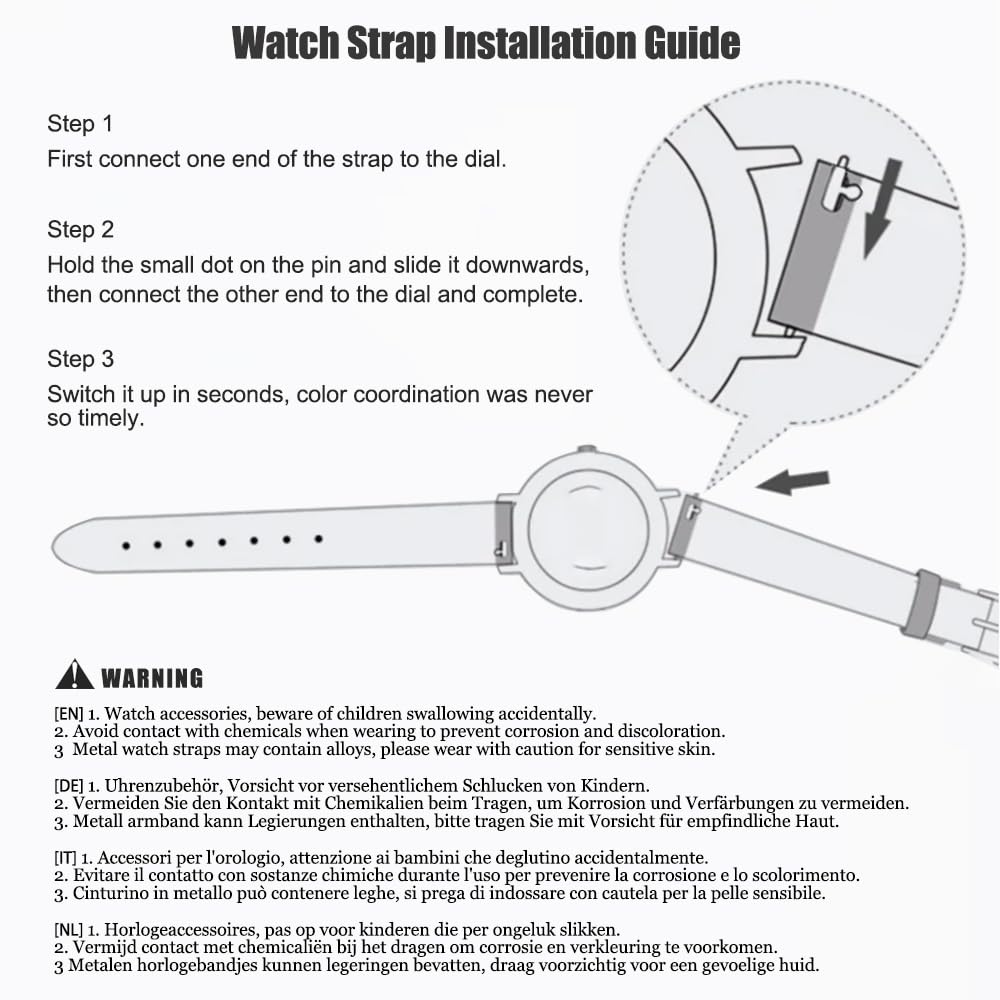 Watch Strap Installation Guide

Step 1
First connect one end of the strap to the dial.

Step 2
Hold the small dot on the pin and slide it downwards, then connect the other end to the dial and complete.

Step 3
Switch it up in seconds, color coordination was never so timely.

WARNING

[EN] 1. Watch accessories, beware of children swallowing accidentally.
2. Avoid contact with chemicals when wearing to prevent corrosion and discoloration.
3 Metal watch straps may contain alloys, please wear with caution for sensitive skin.

[DE] 1. Uhrenzubehör, Vorsicht vor versehentlichem Schlucken von Kindern.
2. Vermeiden Sie den Kontakt mit Chemikalien beim Tragen, um Korrosion und Verfärbungen zu vermeiden.
3. Metall armband kann Legierungen enthalten, bitte tragen Sie mit Vorsicht für empfindliche Haut.

[IT] 1. Accessori per l'orologio, attenzione ai bambini che deglutino accidentalmente.
2. Evitare il contatto con sostanze chimiche durante l'uso per prevenire la corrosione e lo scolorimento.
3. Cinturino in metallo può contenere leghe, si prega di indossare con cautela per la pelle sensibile.

[NL] 1. Horlogeaccessoires, pas op voor kinderen die per ongeluk slikken.
2. Vermijd contact met chemicaliën bij het dragen om corrosie en verkleuring te voorkomen.
3 Metalen horlogebandjes kunnen legeringen bevatten, draag voorzichtig voor een gevoelige huid.