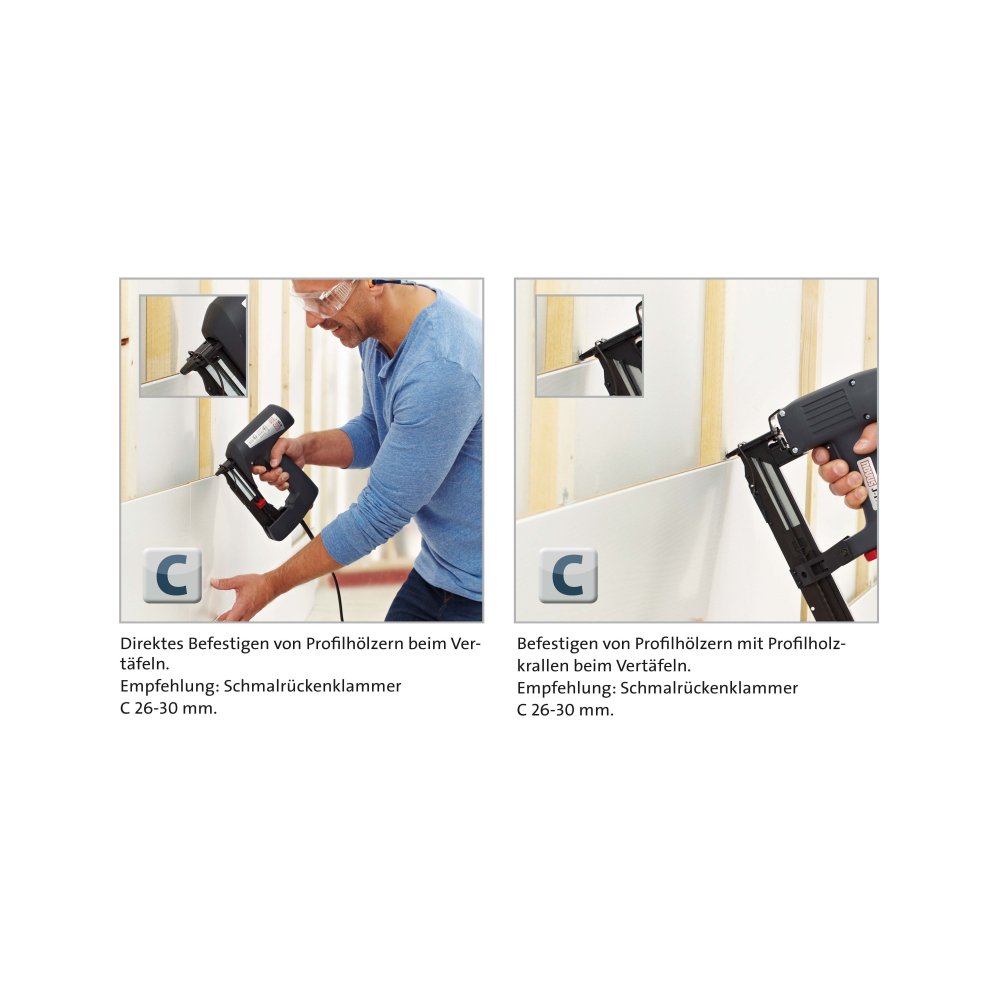 C

Direktes Befestigen von Profilhölzern beim Vertäfeln.
Empfehlung: Schmalrückenklammer
C 26-30 mm.

C

Befestigen von Profilhölzern mit Profilholzkrallen beim Vertäfeln.
Empfehlung: Schmalrückenklammer
C 26-30 mm.