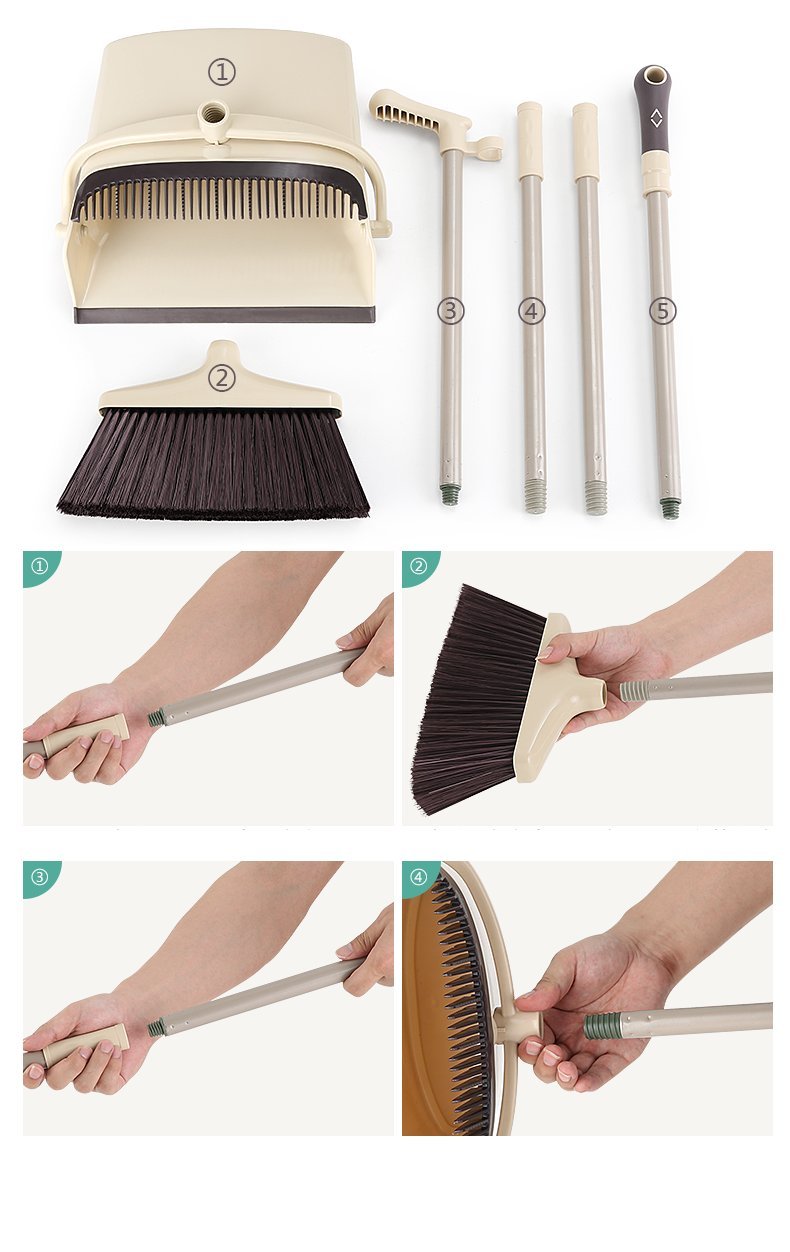 ①
②
③
④
⑤
①
②
③
④