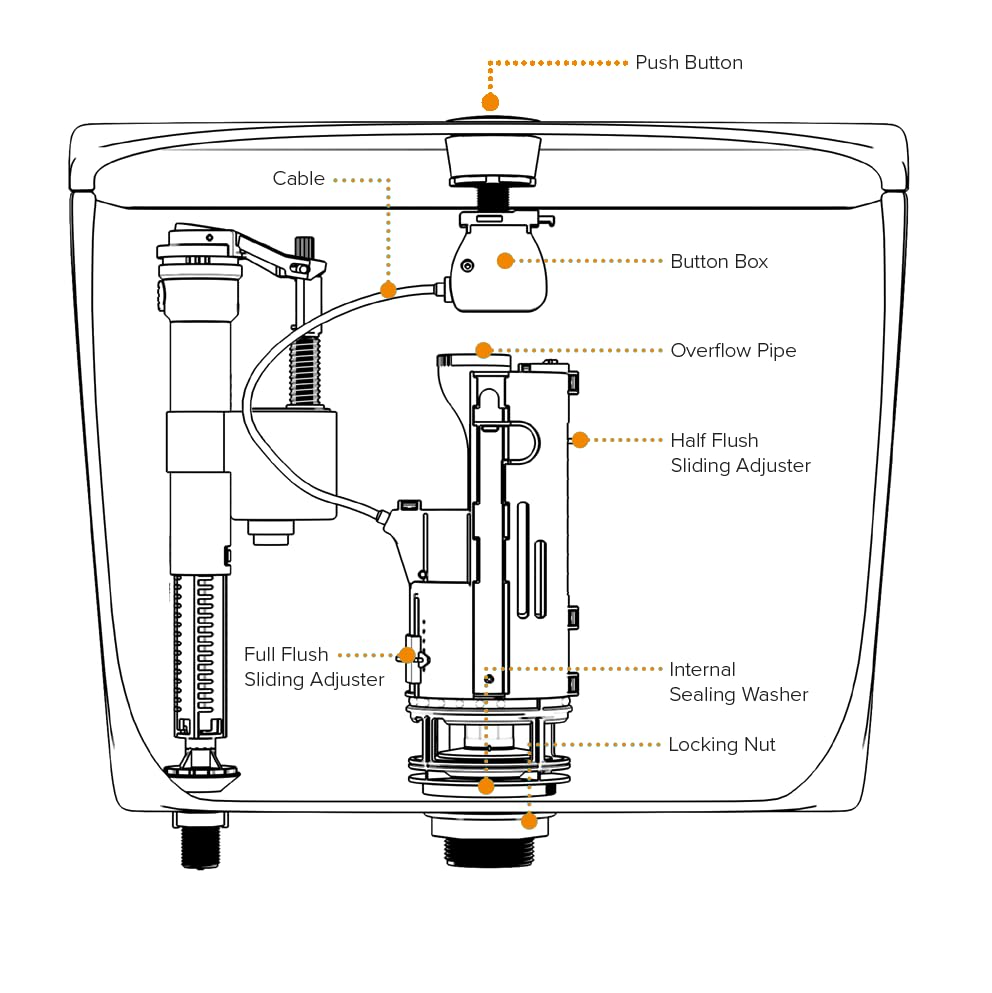 Push Button

Cable

Button Box

Overflow Pipe

Half Flush
Sliding Adjuster

Full Flush
Sliding Adjuster

Internal
Sealing Washer

Locking Nut